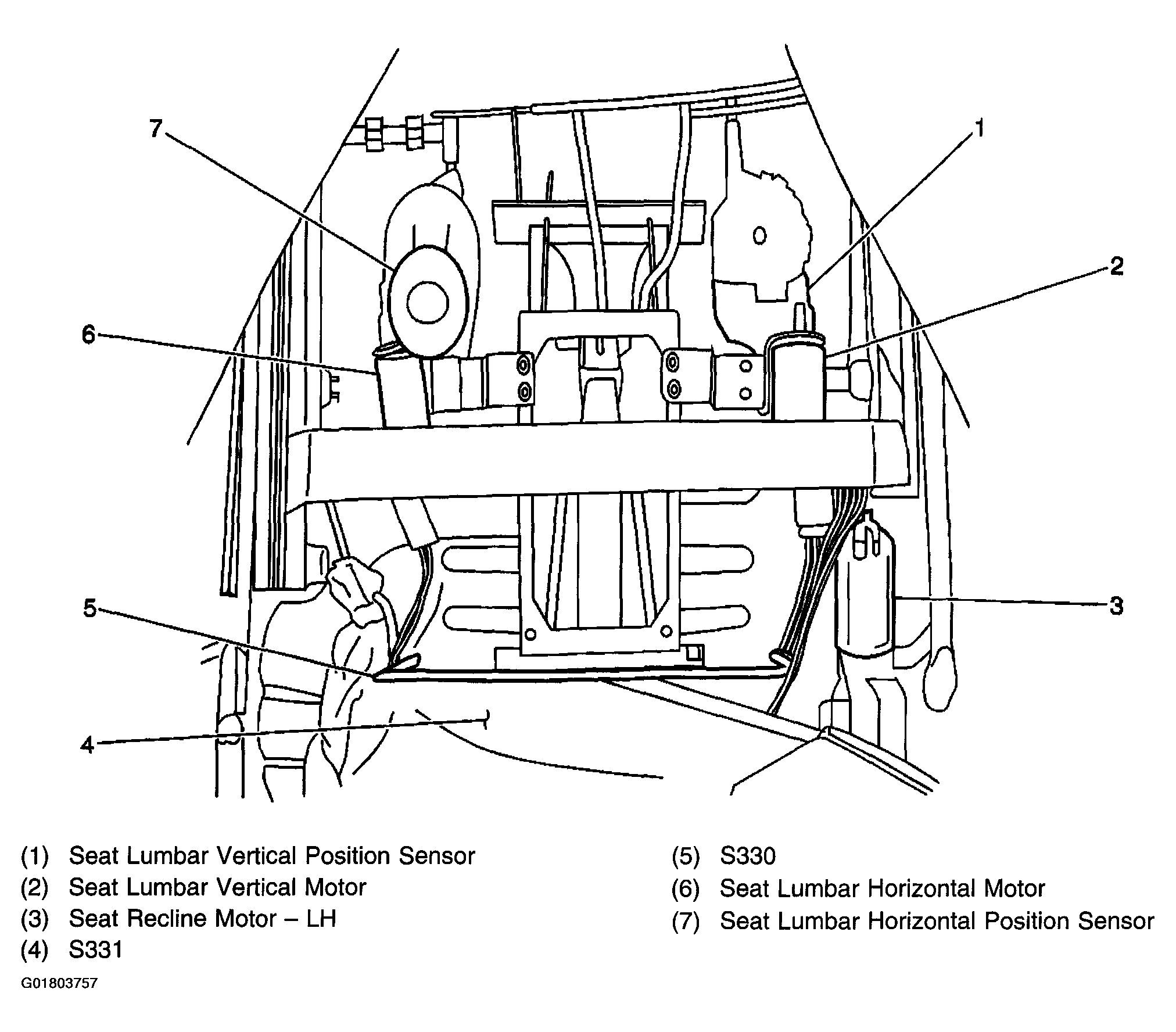 7
1
2
6
5
3
4

(1) Seat Lumbar Vertical Position Sensor
(2) Seat Lumbar Vertical Motor
(3) Seat Recline Motor – LH
(4) S331

(5) S330
(6) Seat Lumbar Horizontal Motor
(7) Seat Lumbar Horizontal Position Sensor

G01803757