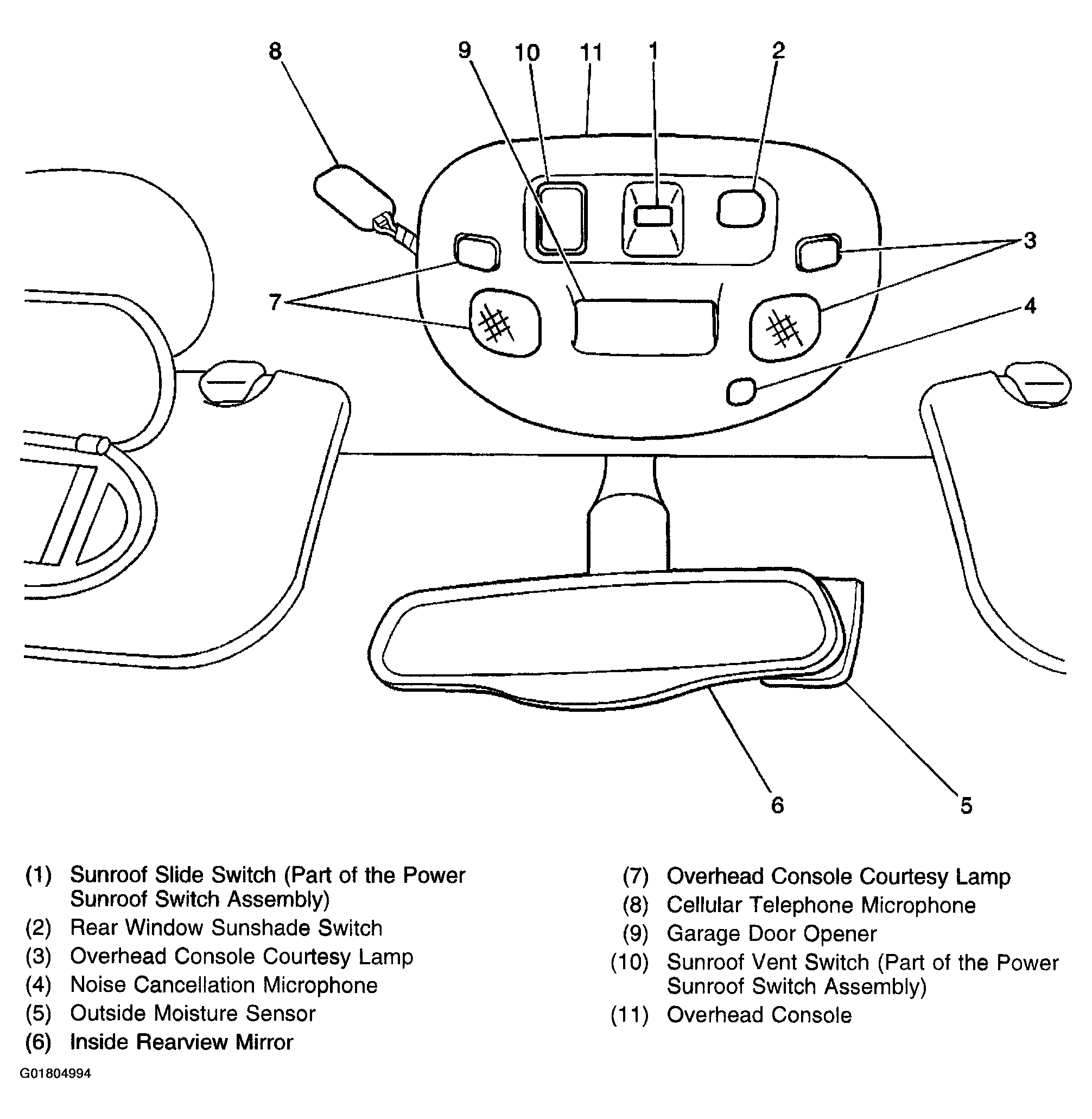 8 9 10 11 1 2

3

7

4

6 5

(1) Sunroof Slide Switch (Part of the Power Sunroof Switch Assembly)
(2) Rear Window Sunshade Switch
(3) Overhead Console Courtesy Lamp
(4) Noise Cancellation Microphone
(5) Outside Moisture Sensor
(6) Inside Rearview Mirror

(7) Overhead Console Courtesy Lamp
(8) Cellular Telephone Microphone
(9) Garage Door Opener
(10) Sunroof Vent Switch (Part of the Power Sunroof Switch Assembly)
(11) Overhead Console

G01804994