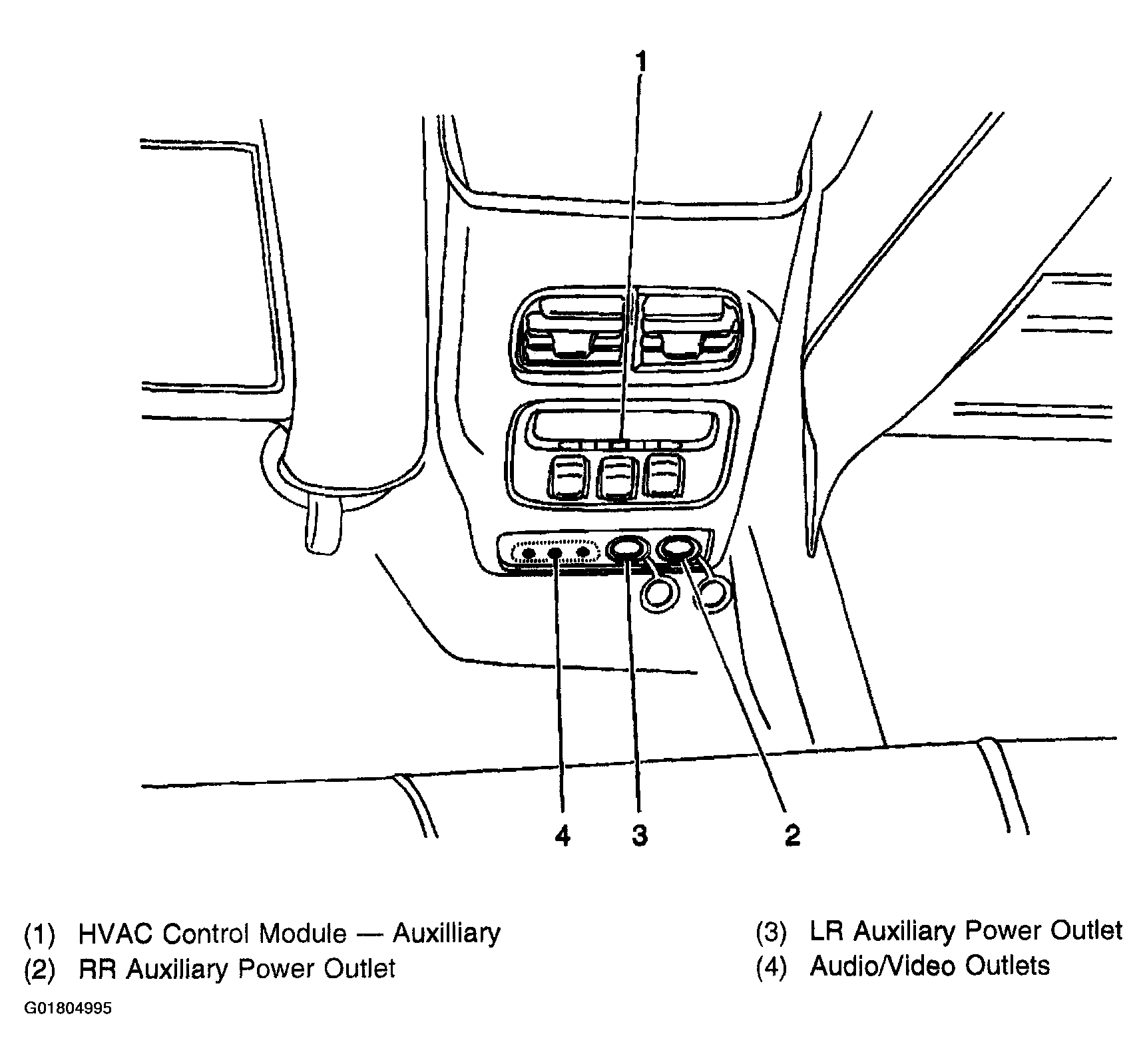 1

4 3 2

(1) HVAC Control Module — Auxilliary
(2) RR Auxiliary Power Outlet

(3) LR Auxiliary Power Outlet
(4) Audio/Video Outlets

G01804995