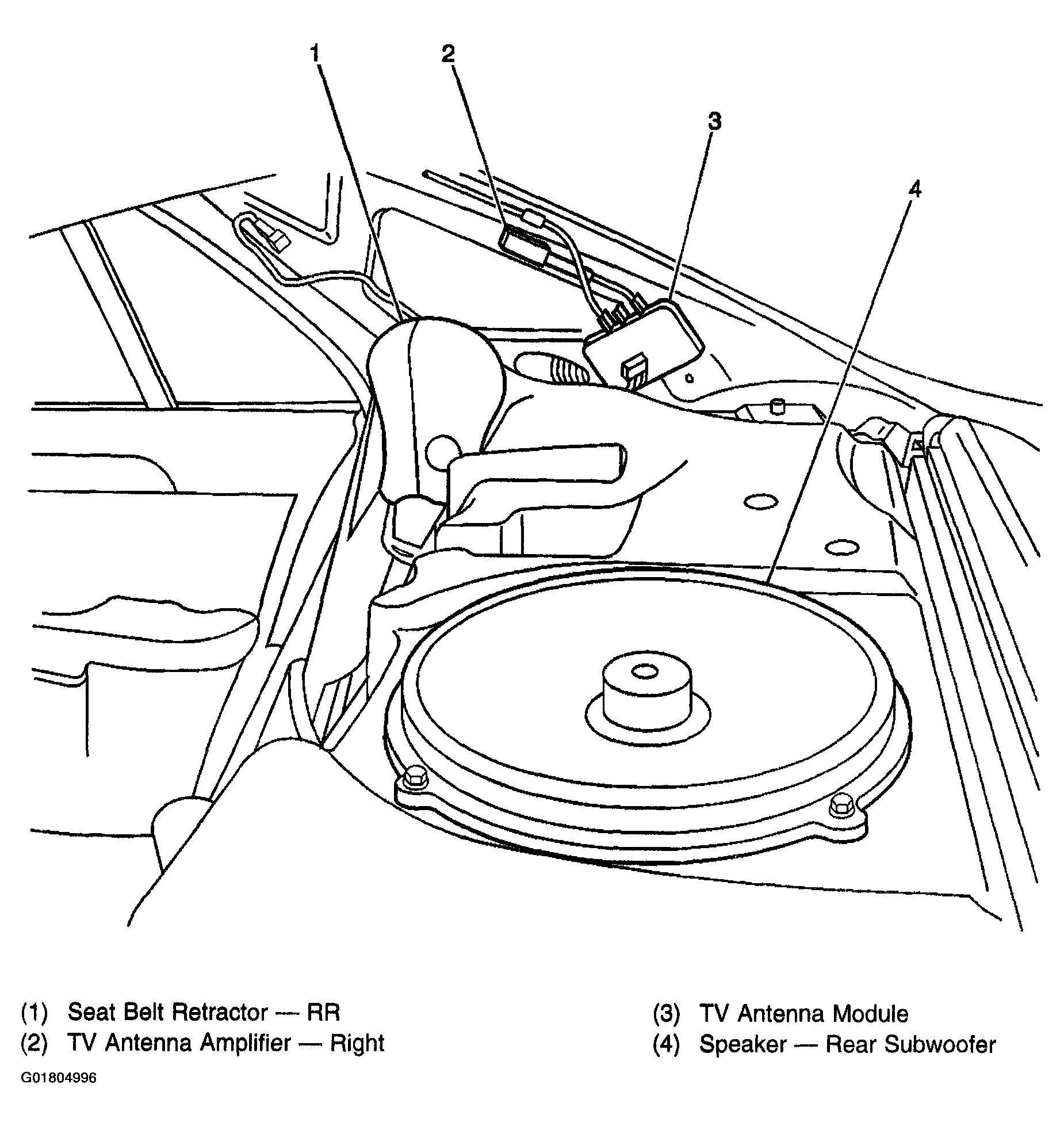 1
2
3
4

(1) Seat Belt Retractor — RR
(2) TV Antenna Amplifier — Right

(3) TV Antenna Module
(4) Speaker — Rear Subwoofer

G01804996