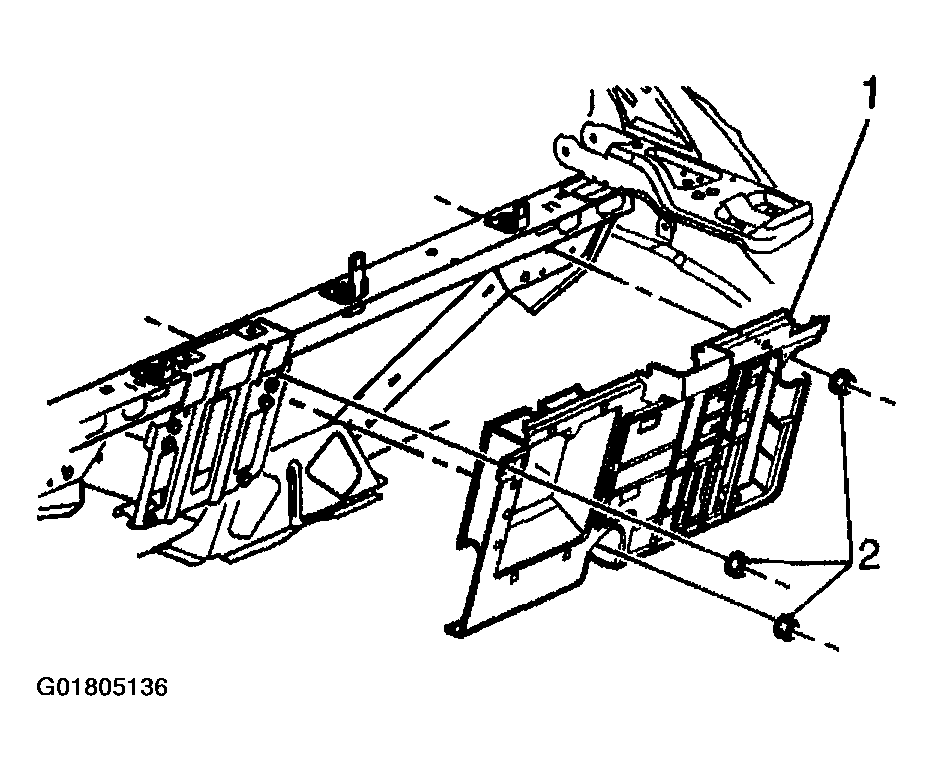 1
2
G01805136