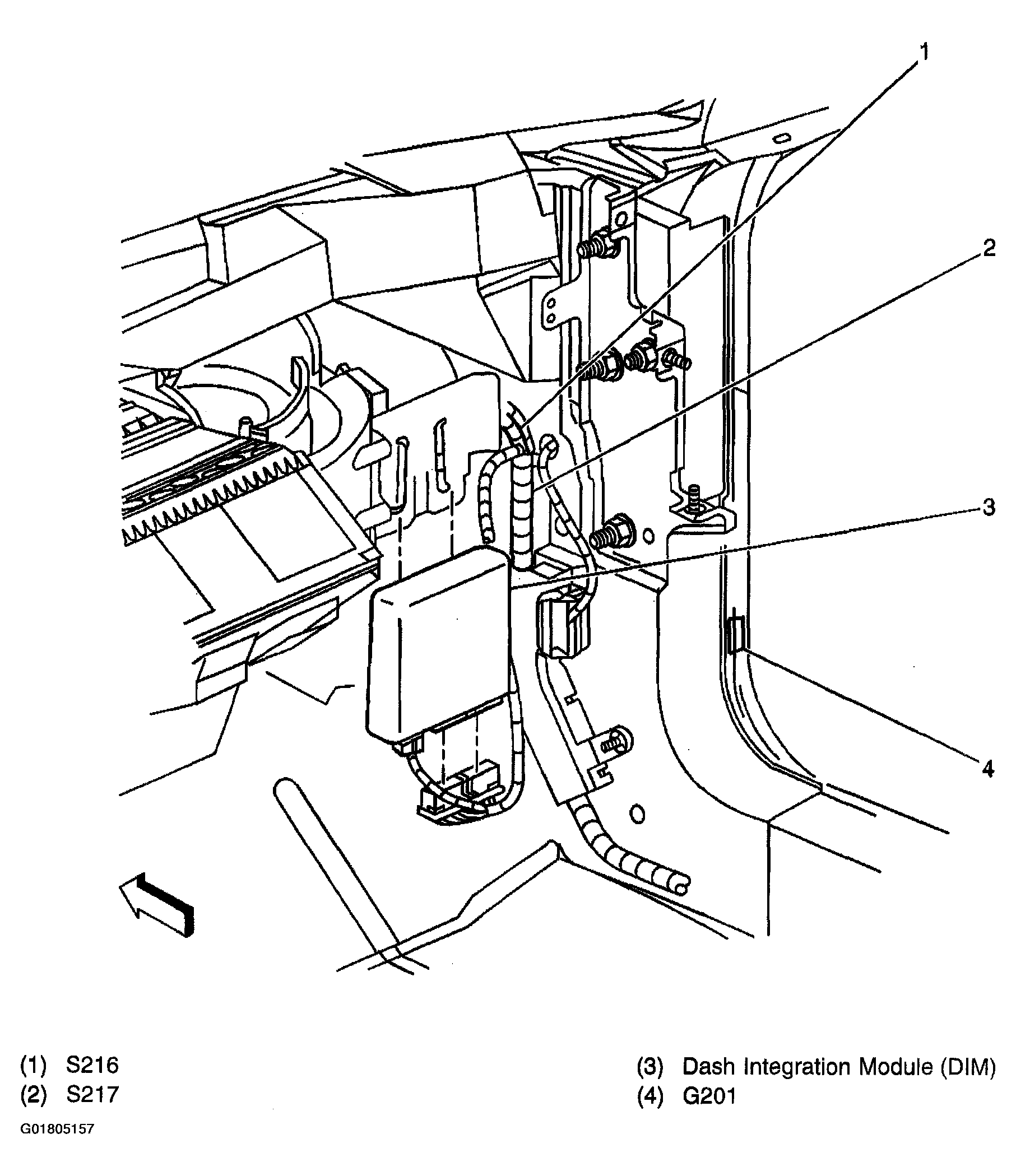 1
2
3
4

(1) S216
(2) S217

(3) Dash Integration Module (DIM)
(4) G201

G01805157