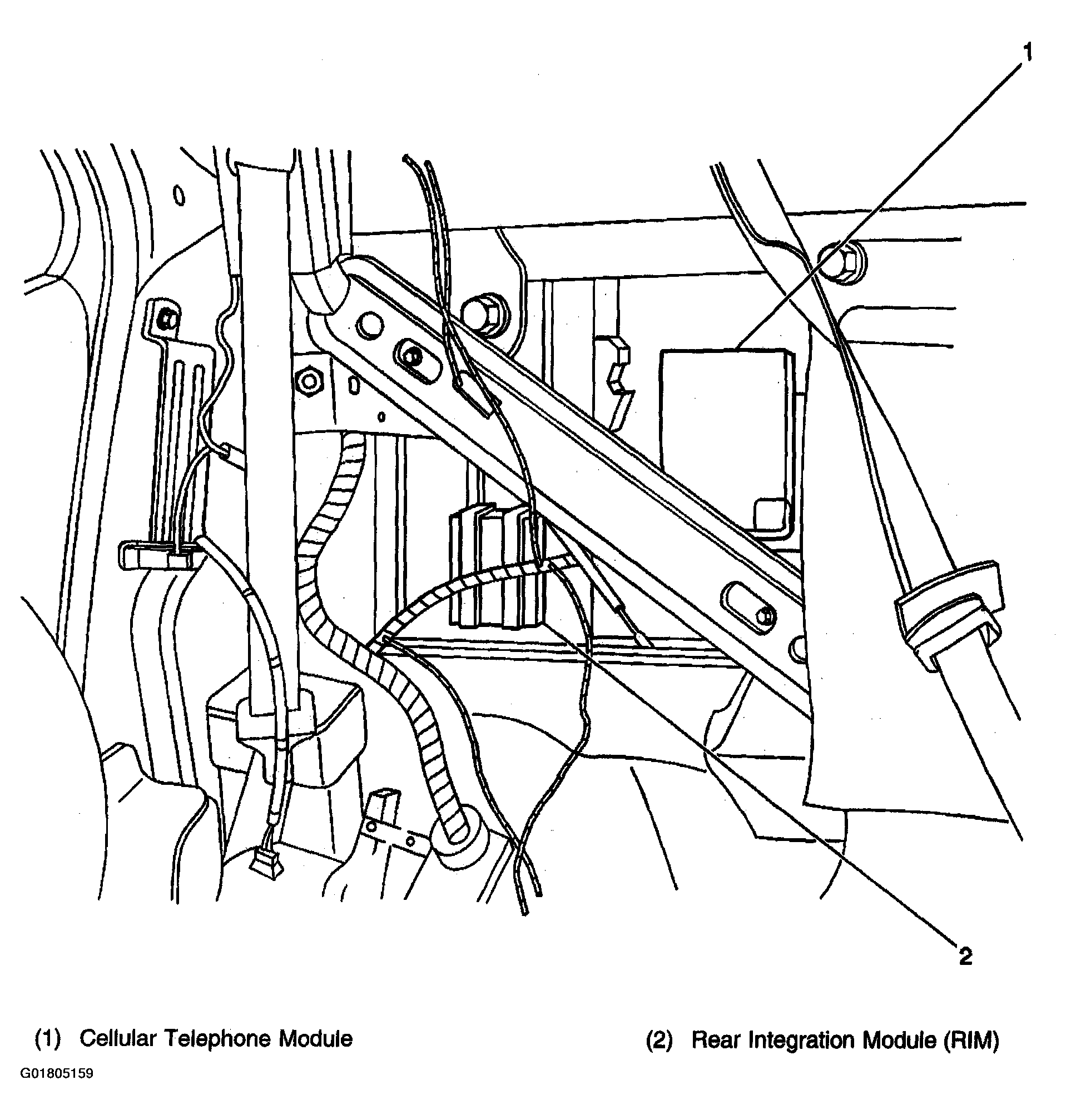 1

2

(1) Cellular Telephone Module

(2) Rear Integration Module (RIM)

G01805159