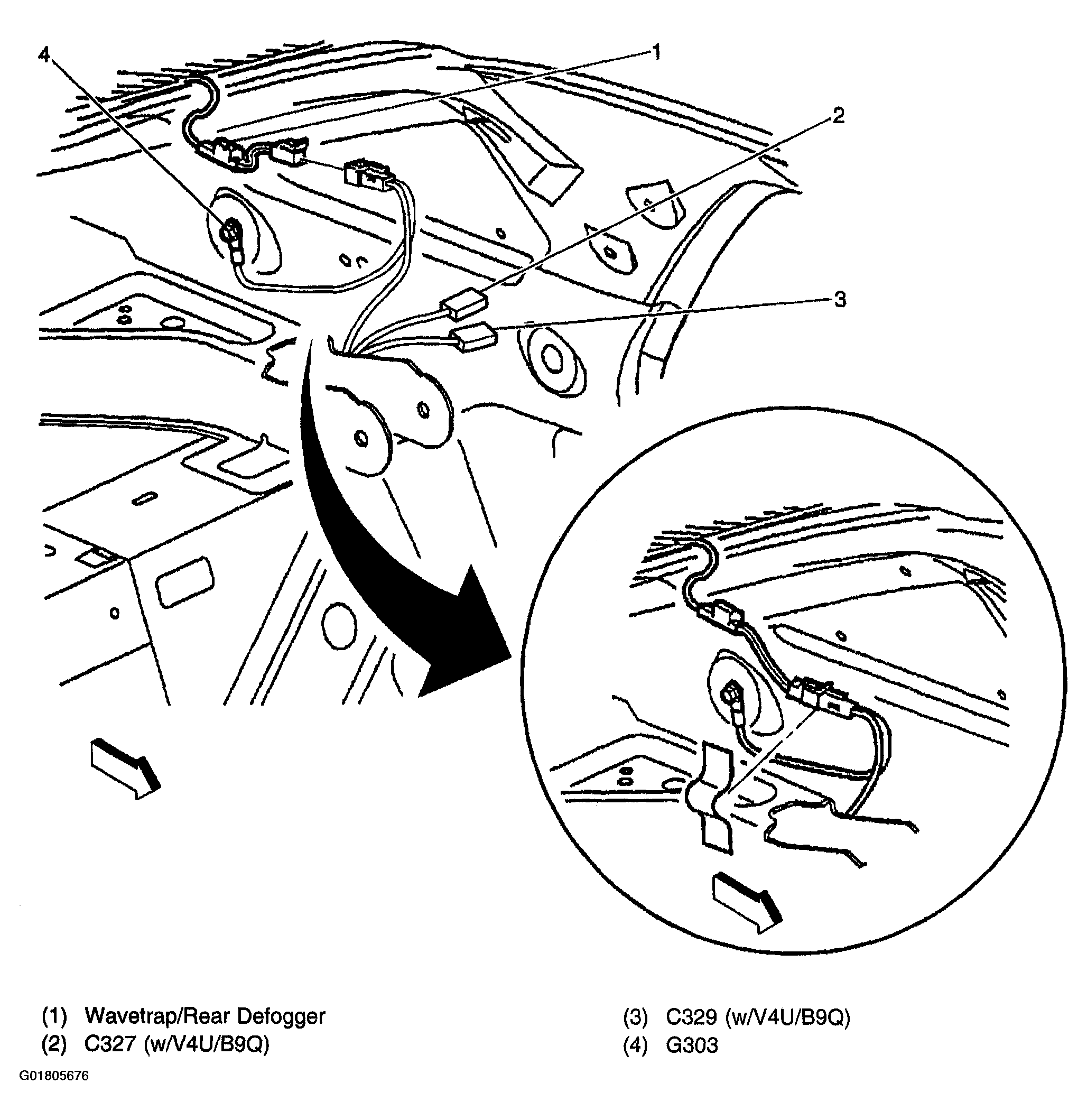 4
1
2
3

(1) Wavetrap/Rear Defogger
(2) C327 (w/V4U/B9Q)
(3) C329 (w/V4U/B9Q)
(4) G303

G01805676