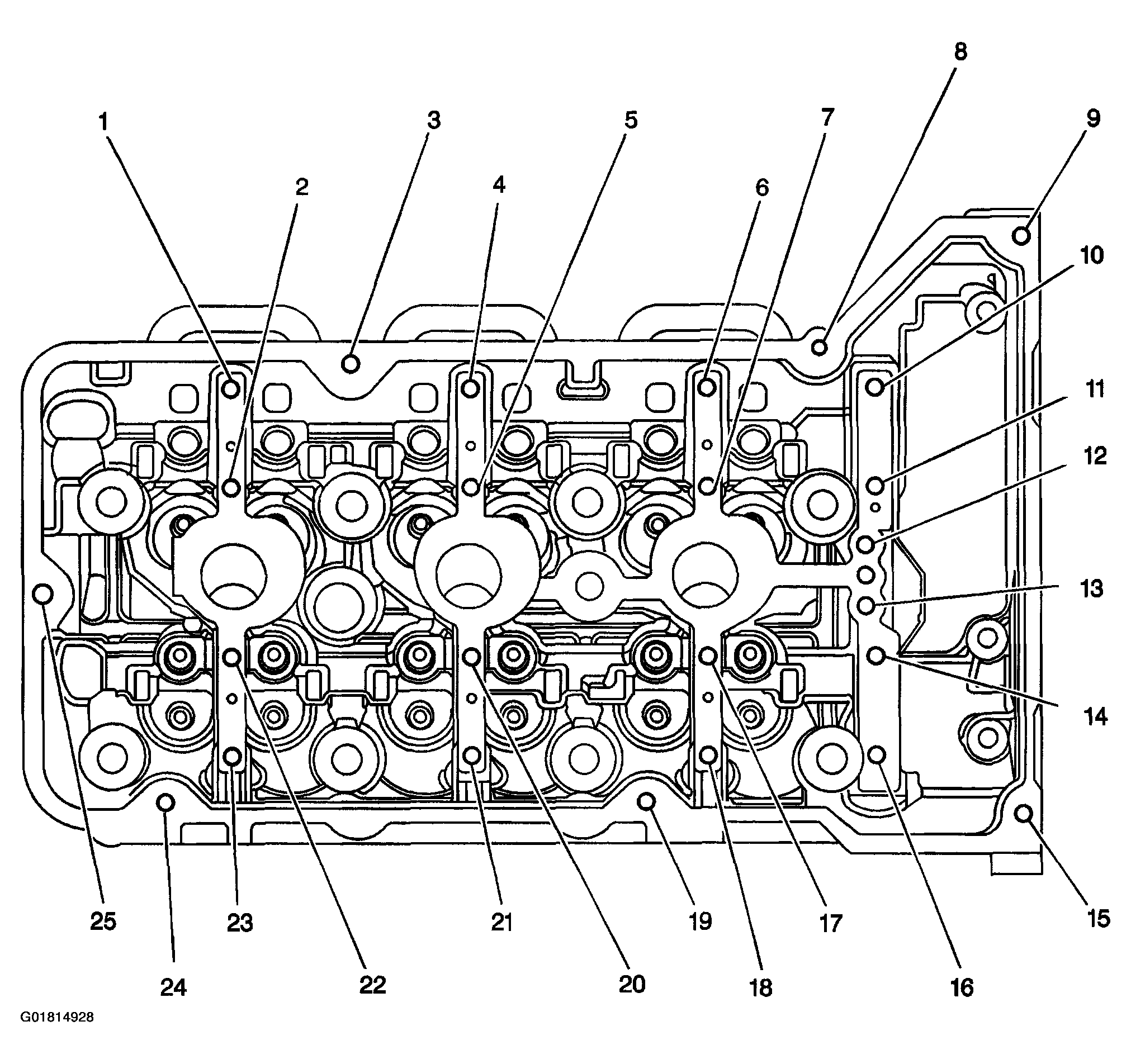 8
1
3
5
7
9
2
4
6
10
11
12
13
14
25
23
21
19
17
15
24
22
20
18
16
G01814928