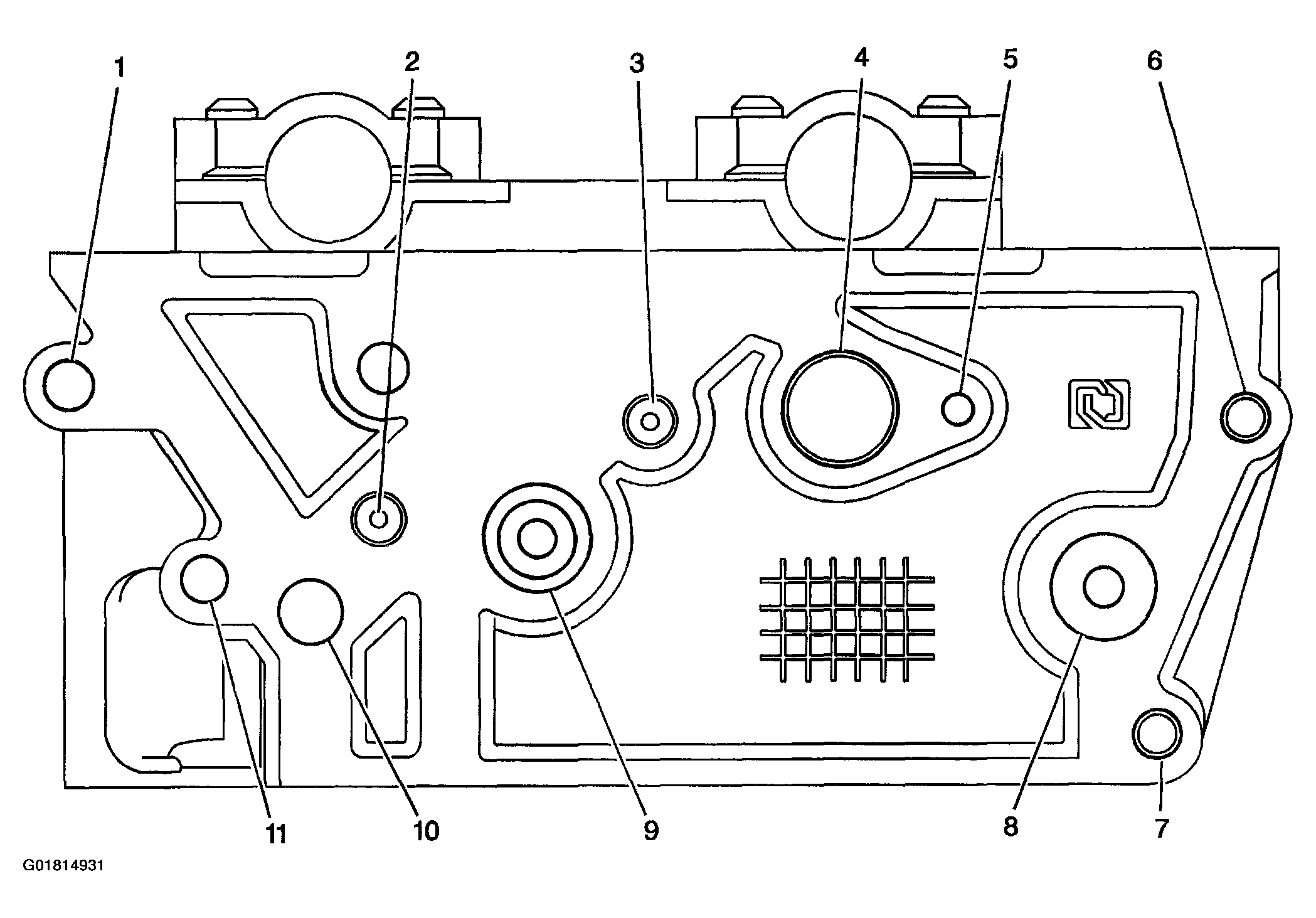 1
2
3
4
5
6
11
10
9
8
7
G01814931