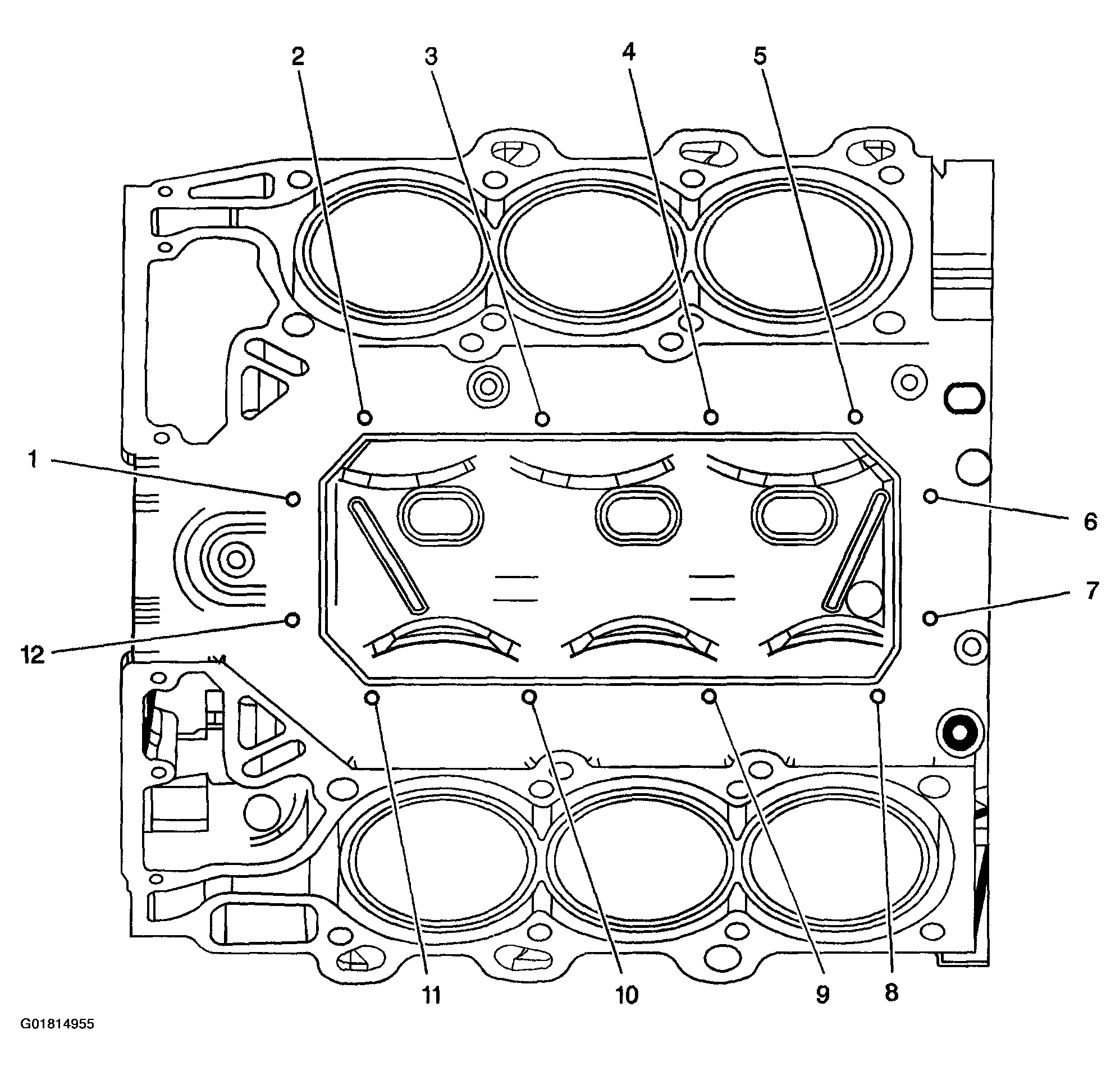 2
3
4
5
1
6
7
12
11
10
9
8
G01814955