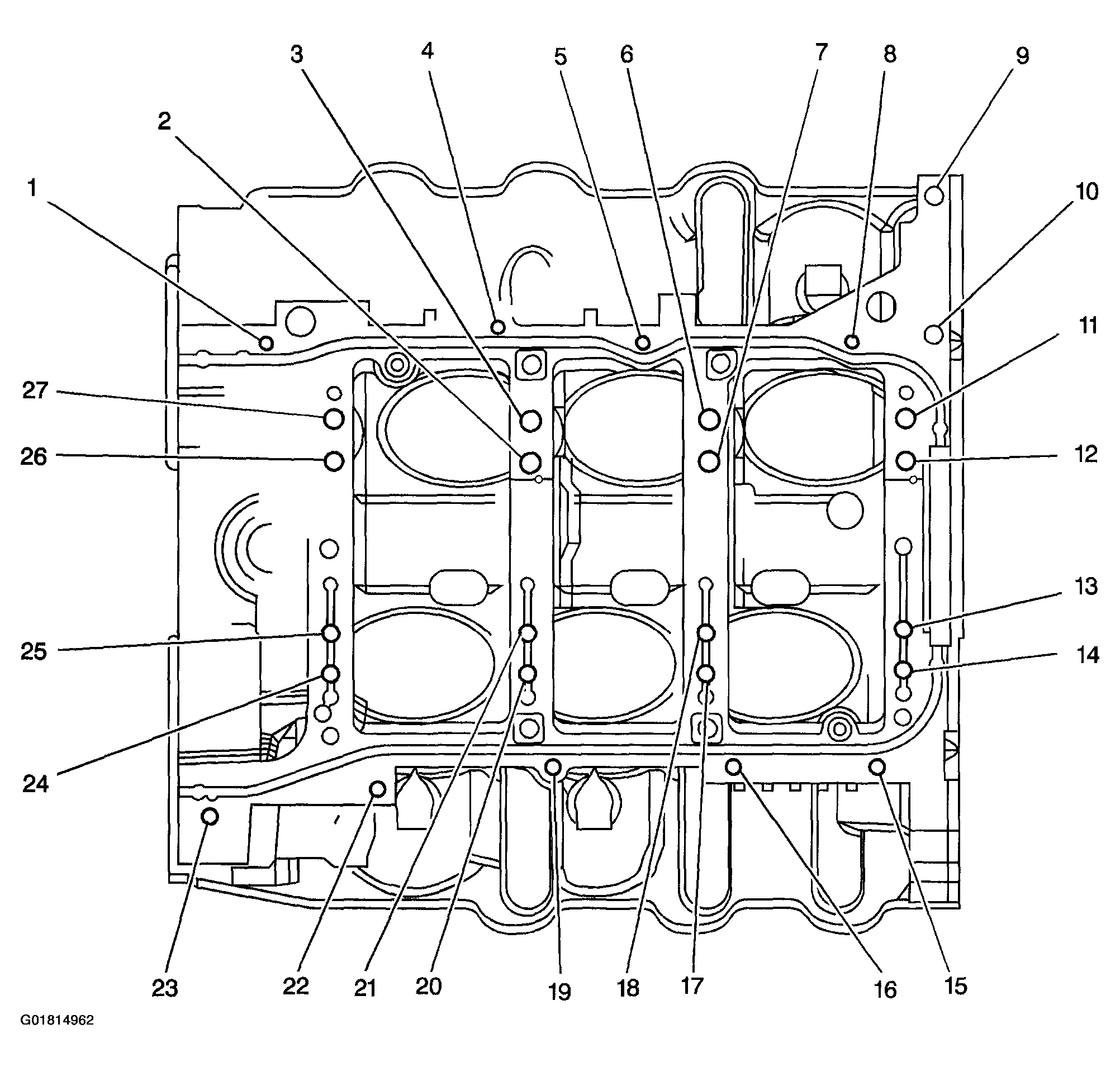 3
4
5
6
7
8
9
2
1
10
11
27
26
12
13
25
14
24
23
22
21
20
19
18
17
16
15
G01814962