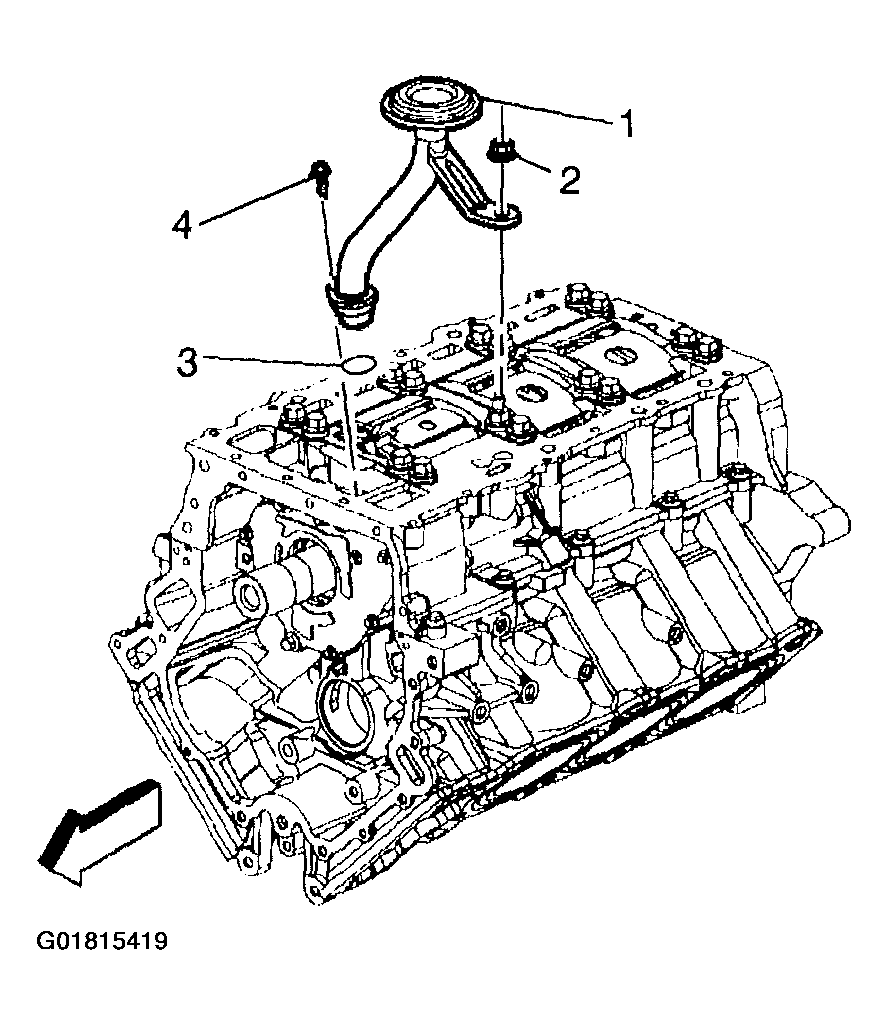 1
2
4
3
G01815419