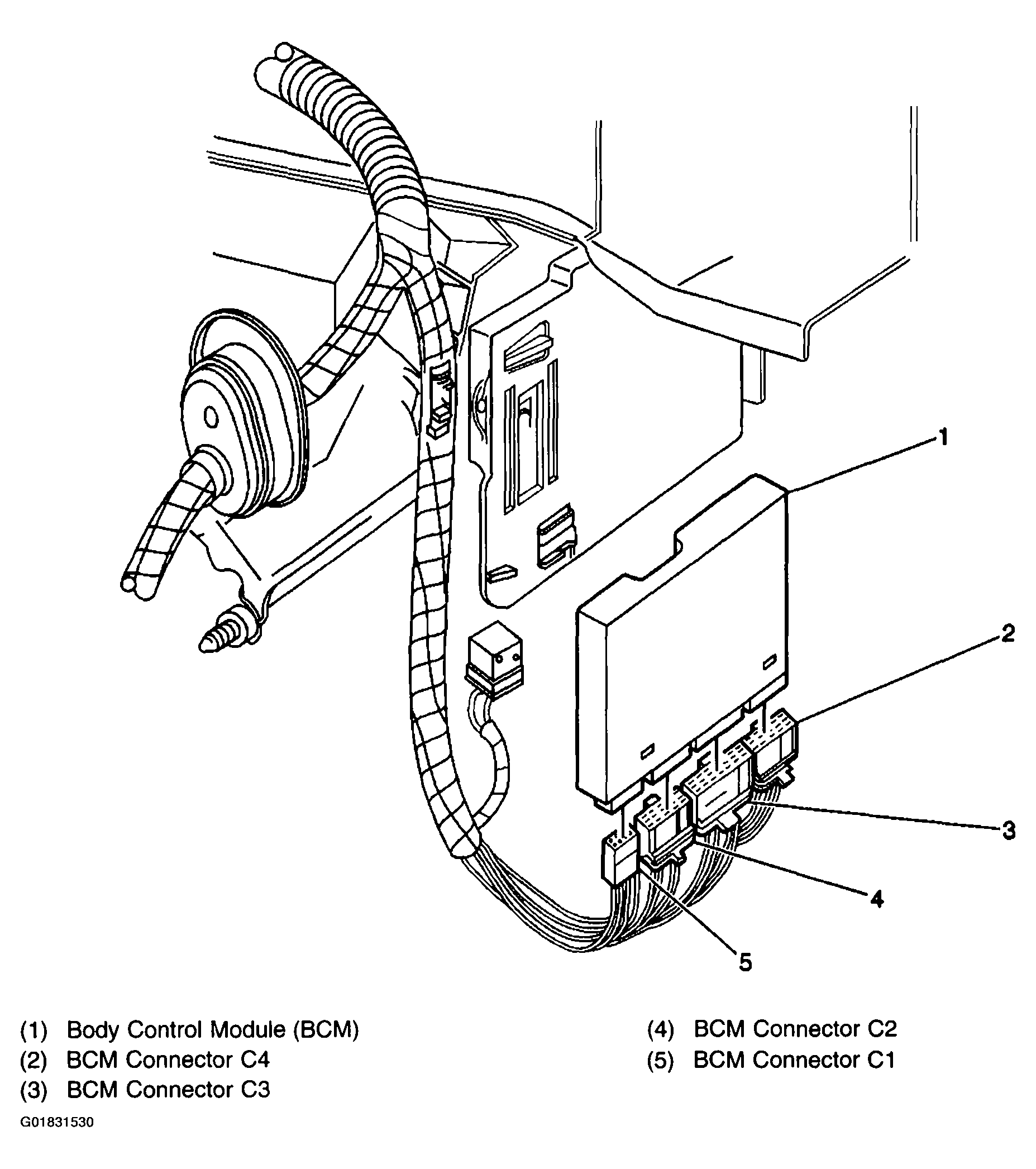 1

2

3

4

5

(1) Body Control Module (BCM)
(2) BCM Connector C4
(3) BCM Connector C3

(4) BCM Connector C2
(5) BCM Connector C1

G01831530