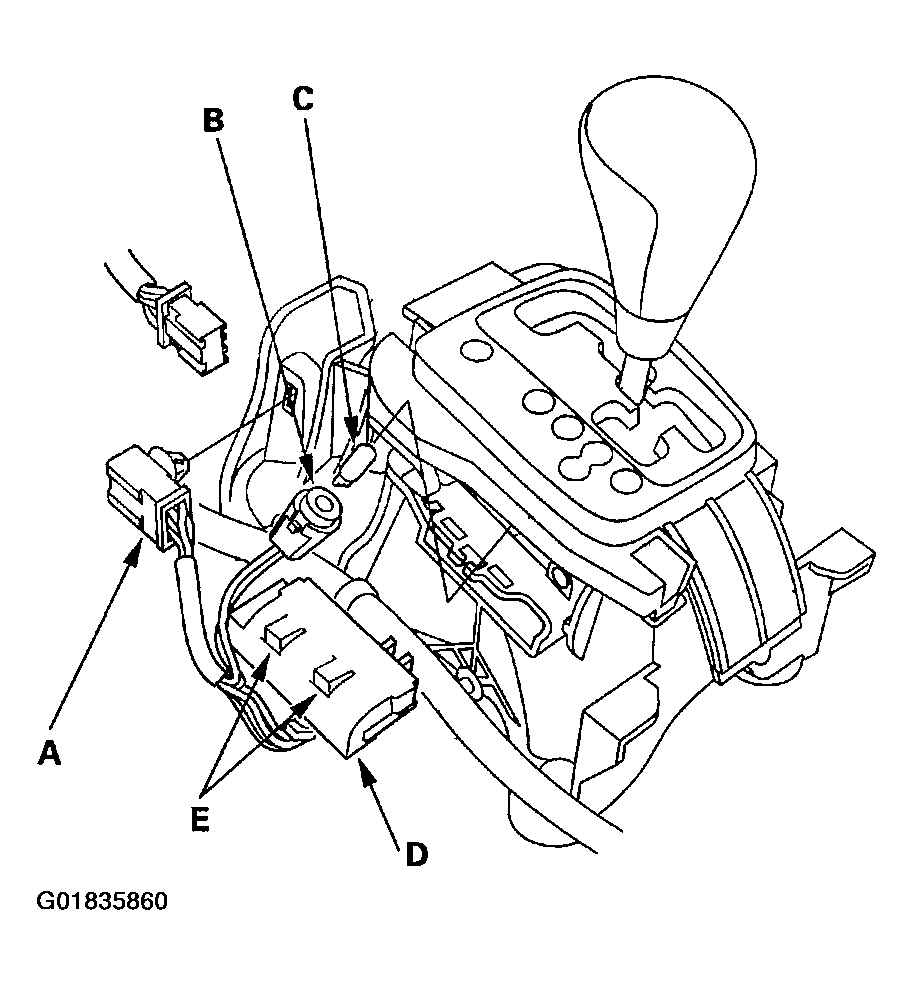 B
C
A
E
D
G01835860