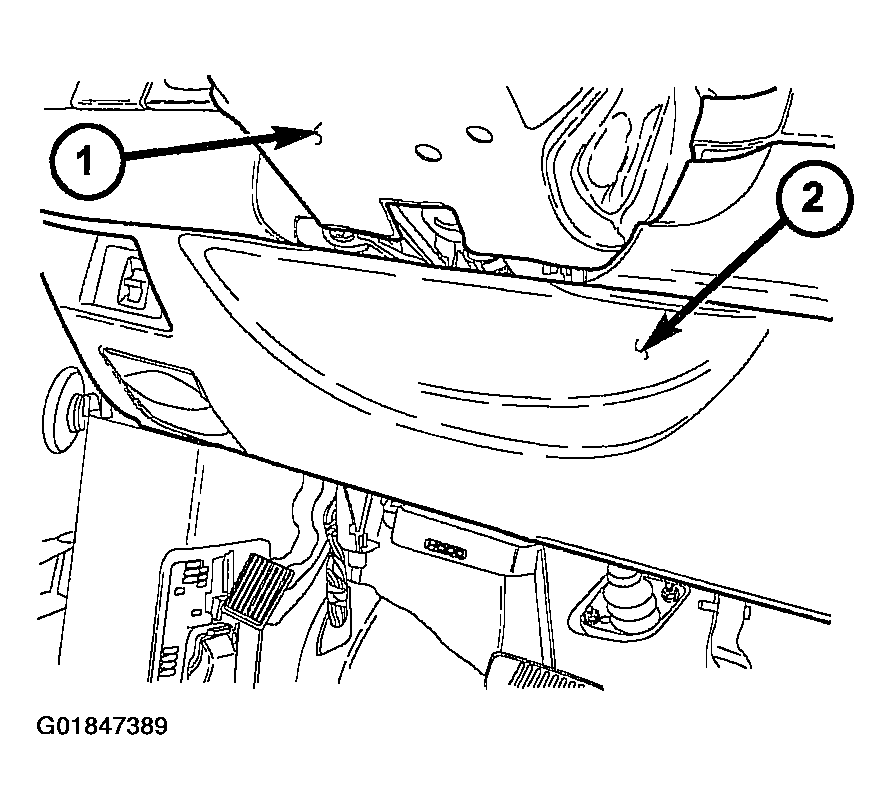 1

2

G01847389