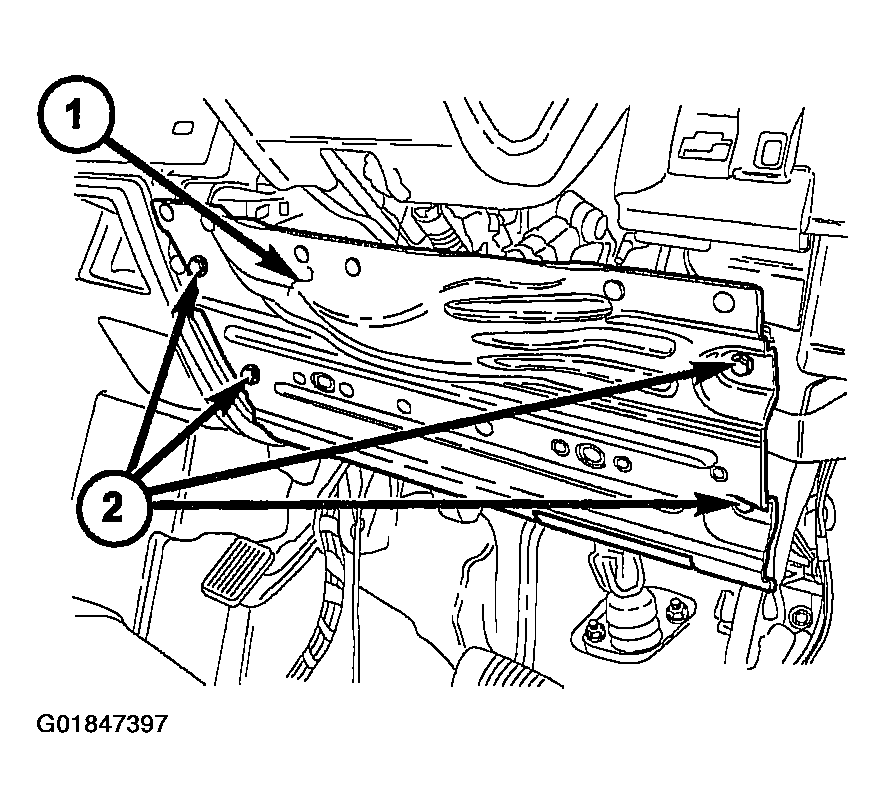 1

2

G01847397