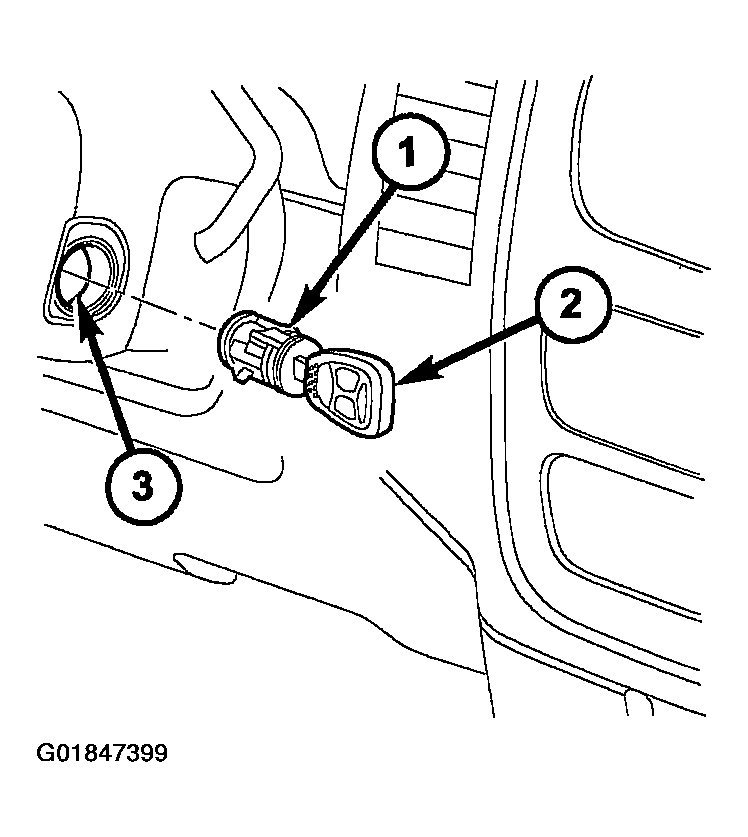 1
2
3
G01847399