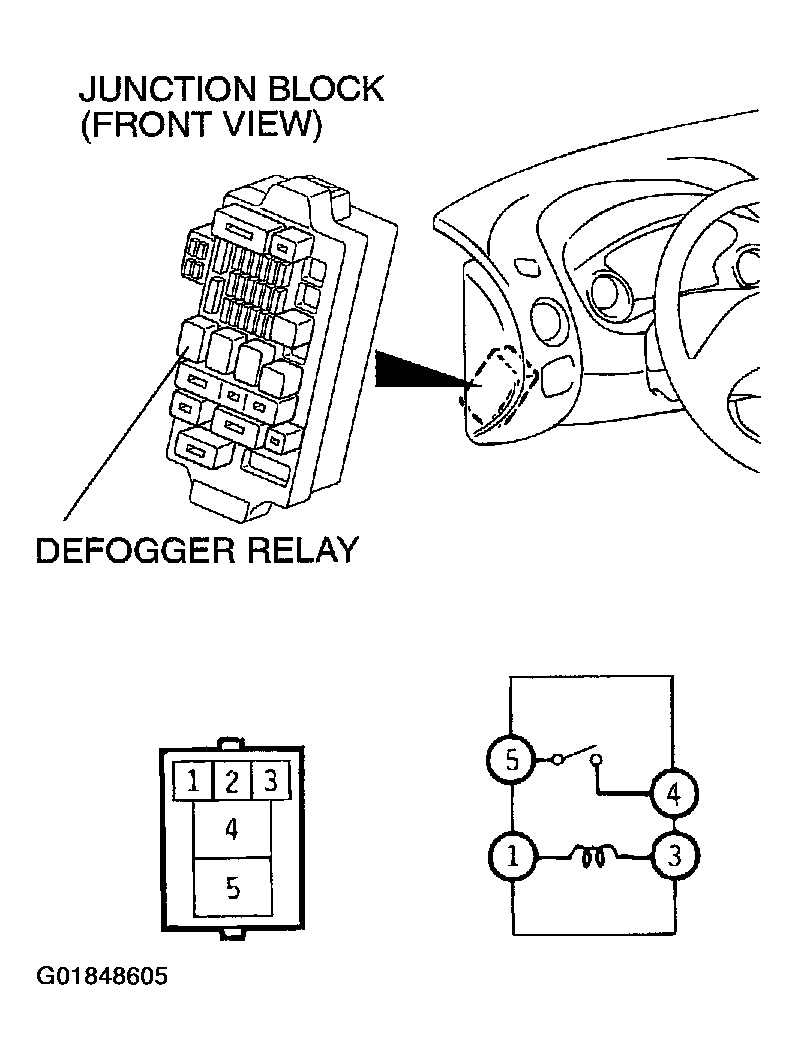 JUNCTION BLOCK
(FRONT VIEW)

DEFOGGER RELAY

1 2 3
4
5

5
4
1
3

G01848605