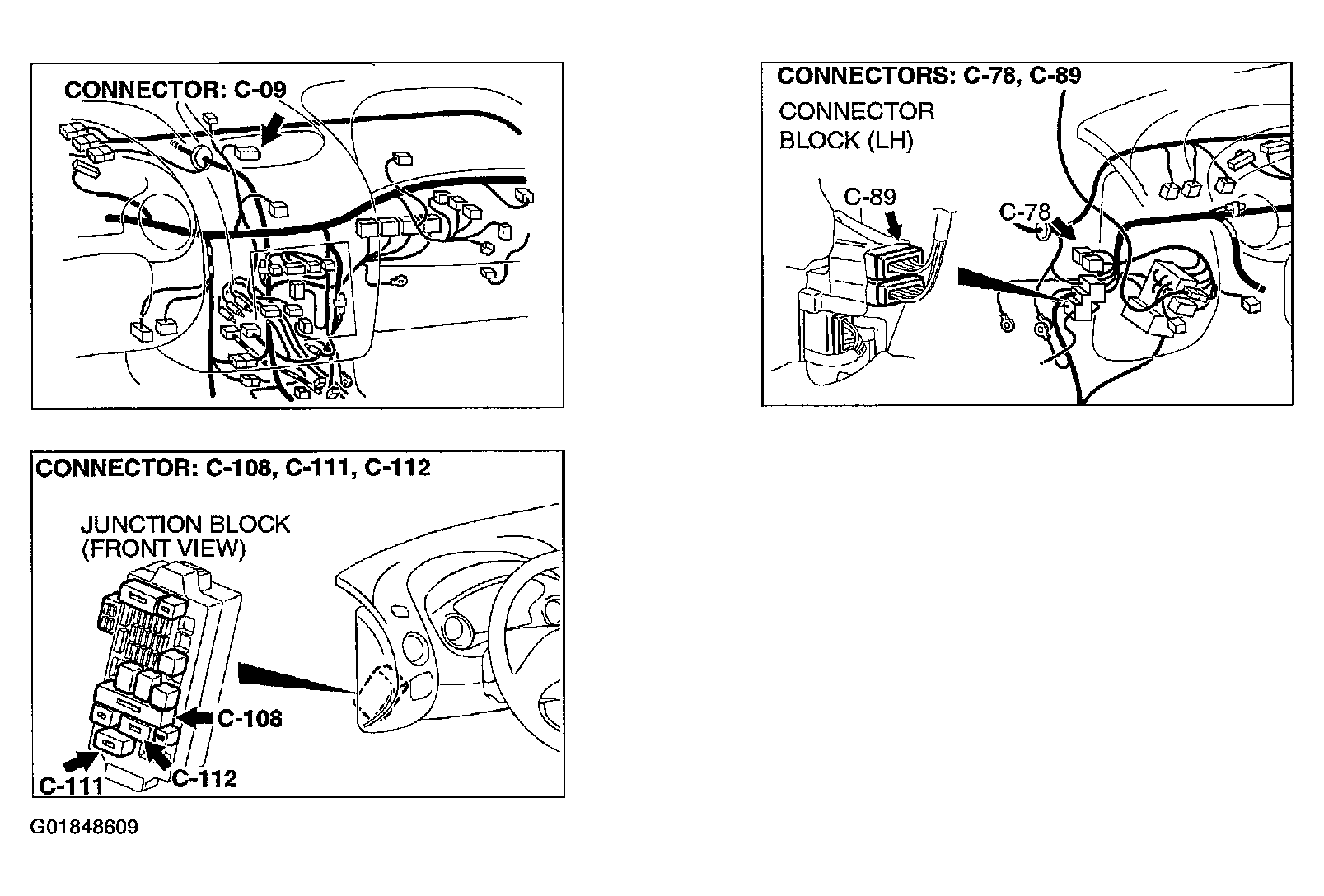 CONNECTOR: C-09

CONNECTORS: C-78, C-89

CONNECTOR BLOCK (LH)

C-89

C-78

CONNECTOR: C-108, C-111, C-112

JUNCTION BLOCK (FRONT VIEW)

C-108

C-111

C-112

G01848609