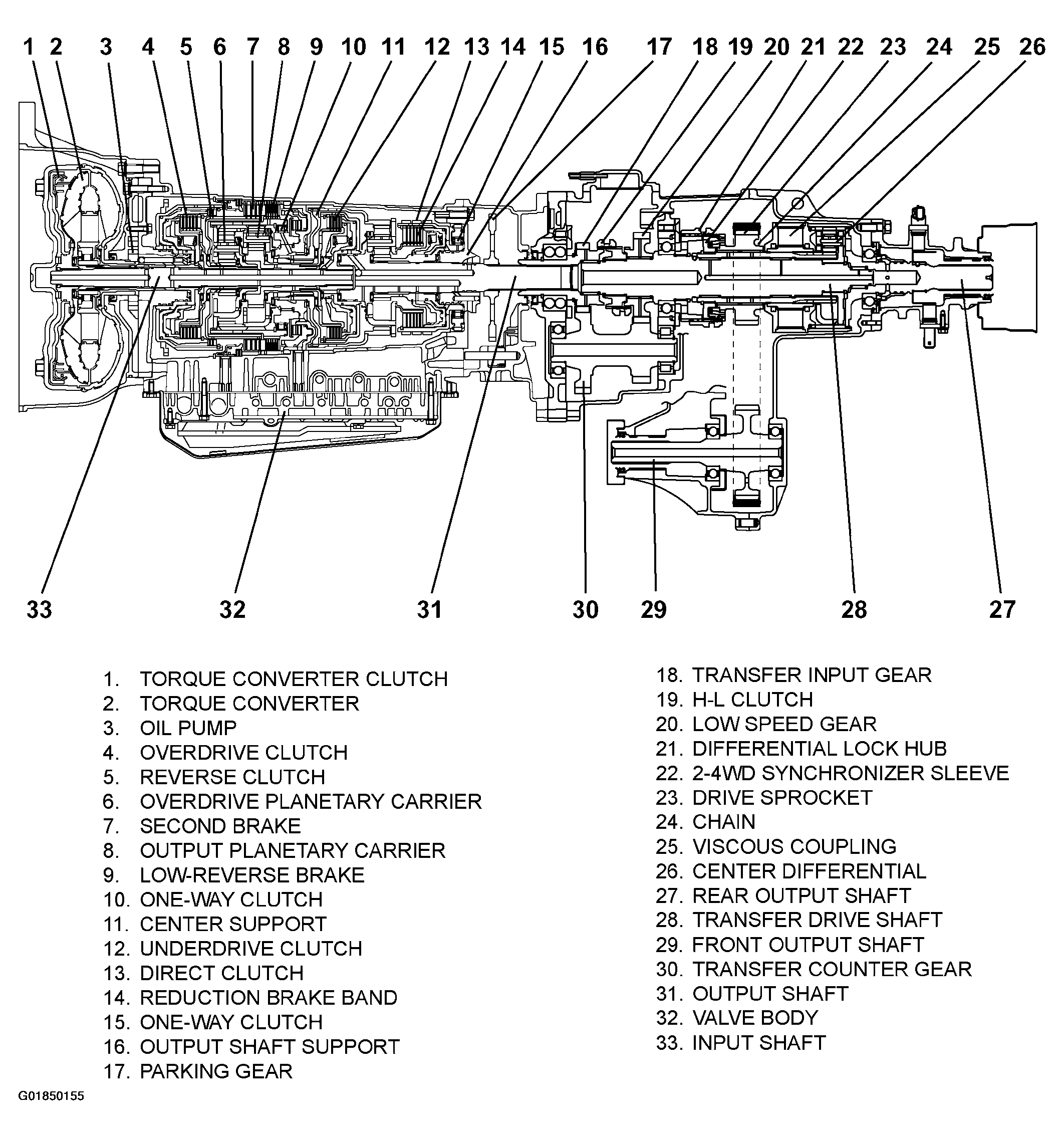 1 2 3 4 5 6 7 8 9 10 11 12 13 14 15 16 17 18 19 20 21 22 23 24 25 26

33 32 31 30 29 28 27

1. TORQUE CONVERTER CLUTCH
2. TORQUE CONVERTER
3. OIL PUMP
4. OVERDRIVE CLUTCH
5. REVERSE CLUTCH
6. OVERDRIVE PLANETARY CARRIER
7. SECOND BRAKE
8. OUTPUT PLANETARY CARRIER
9. LOW-REVERSE BRAKE
10. ONE-WAY CLUTCH
11. CENTER SUPPORT
12. UNDERDRIVE CLUTCH
13. DIRECT CLUTCH
14. REDUCTION BRAKE BAND
15. ONE-WAY CLUTCH
16. OUTPUT SHAFT SUPPORT
17. PARKING GEAR

18. TRANSFER INPUT GEAR
19. H-L CLUTCH
20. LOW SPEED GEAR
21. DIFFERENTIAL LOCK HUB
22. 2-4WD SYNCHRONIZER SLEEVE
23. DRIVE SPROCKET
24. CHAIN
25. VISCOUS COUPLING
26. CENTER DIFFERENTIAL
27. REAR OUTPUT SHAFT
28. TRANSFER DRIVE SHAFT
29. FRONT OUTPUT SHAFT
30. TRANSFER COUNTER GEAR
31. OUTPUT SHAFT
32. VALVE BODY
33. INPUT SHAFT

G01850155