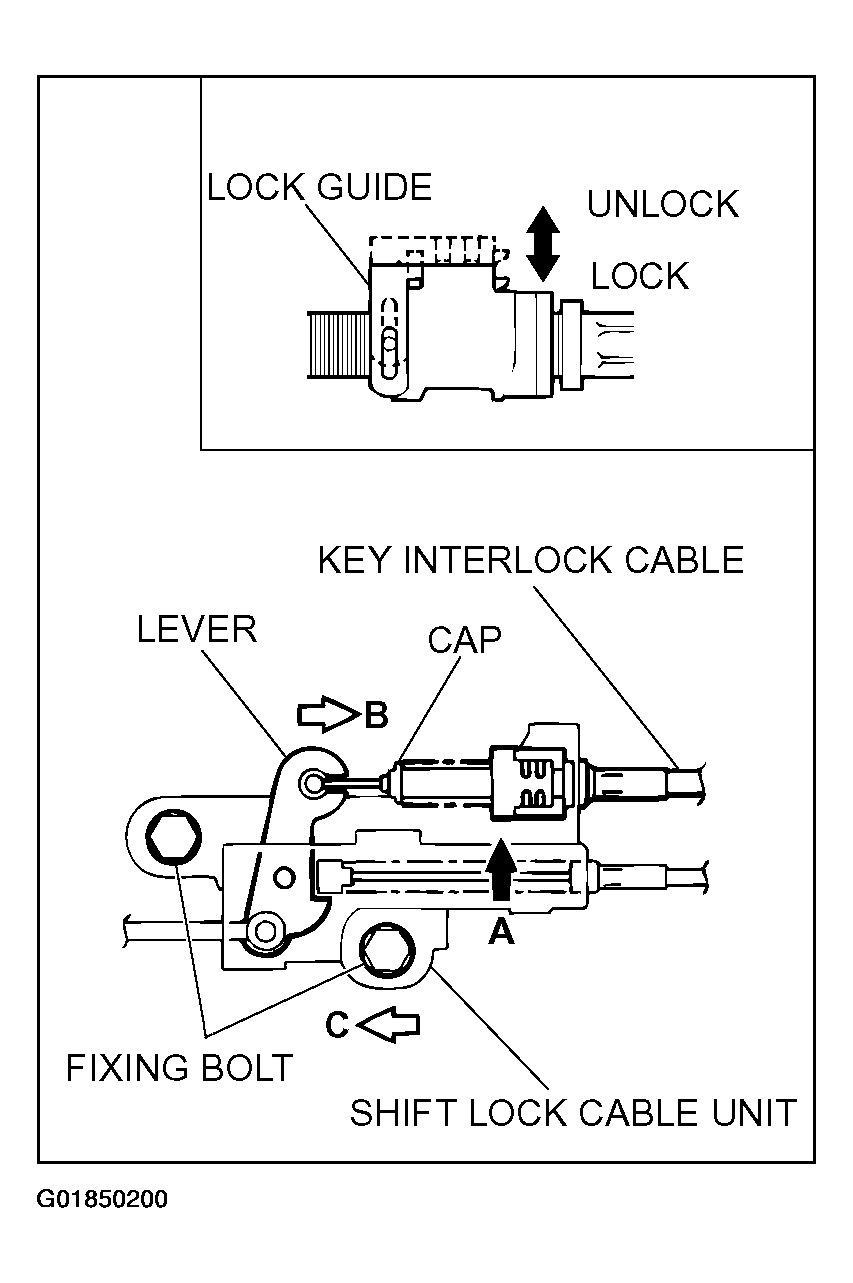 LOCK GUIDE
UNLOCK
LOCK

KEY INTERLOCK CABLE
LEVER
CAP
B
A
C
FIXING BOLT
SHIFT LOCK CABLE UNIT

G01850200