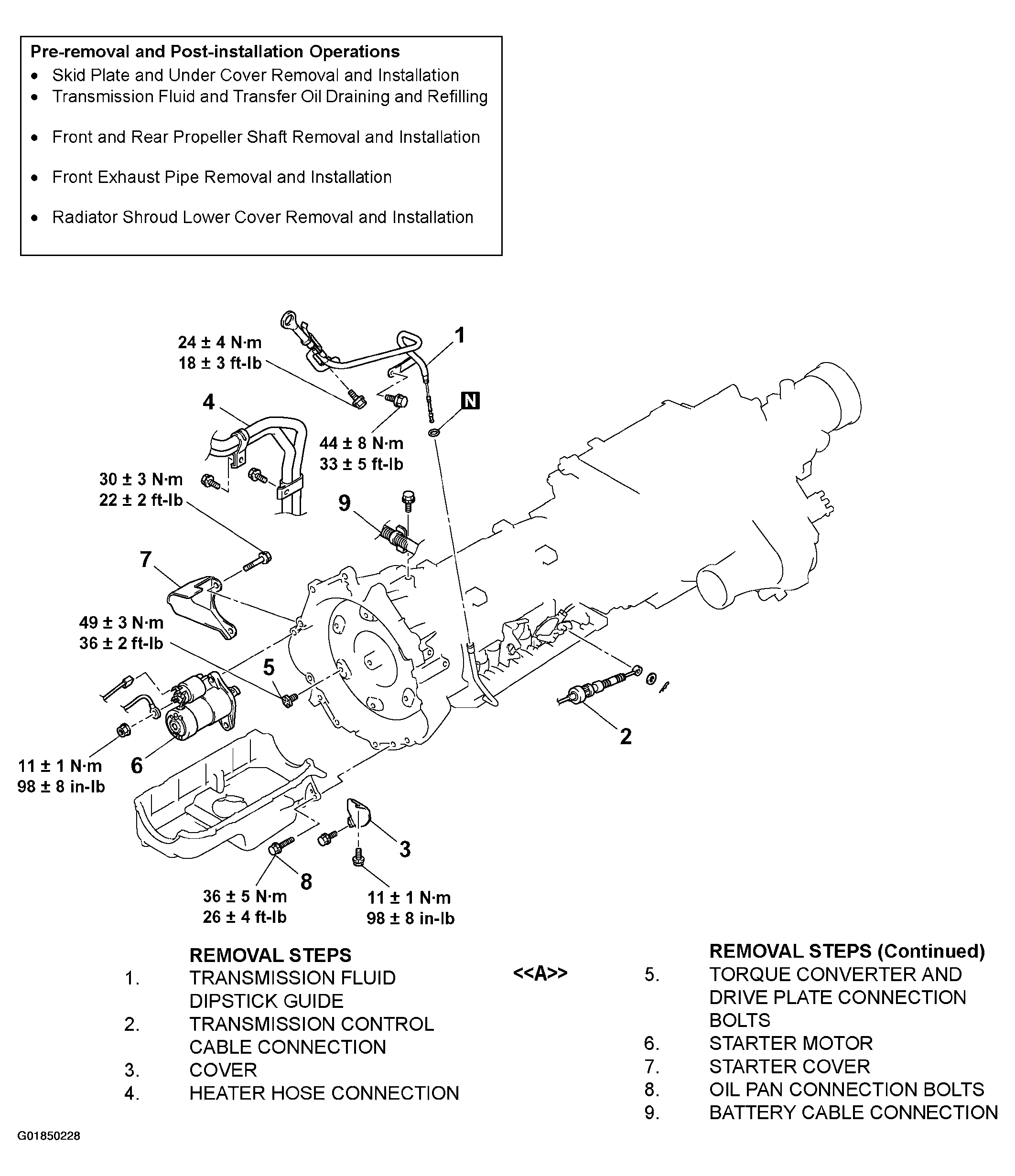 Pre-removal and Post-installation Operations
• Skid Plate and Under Cover Removal and Installation
• Transmission Fluid and Transfer Oil Draining and Refilling
• Front and Rear Propeller Shaft Removal and Installation
• Front Exhaust Pipe Removal and Installation
• Radiator Shroud Lower Cover Removal and Installation

24 ± 4 N·m
18 ± 3 ft-lb

1

4

N

44 ± 8 N·m
33 ± 5 ft-lb

30 ± 3 N·m
22 ± 2 ft-lb

9

7

49 ± 3 N·m
36 ± 2 ft-lb

5

2

11 ± 1 N·m
98 ± 8 in-lb

6

3

8

36 ± 5 N·m
26 ± 4 ft-lb

11 ± 1 N·m
98 ± 8 in-lb

REMOVAL STEPS
1. TRANSMISSION FLUID DIPSTICK GUIDE
2. TRANSMISSION CONTROL CABLE CONNECTION
3. COVER
4. HEATER HOSE CONNECTION

REMOVAL STEPS (Continued)
<<A>> 5. TORQUE CONVERTER AND DRIVE PLATE CONNECTION BOLTS
6. STARTER MOTOR
7. STARTER COVER
8. OIL PAN CONNECTION BOLTS
9. BATTERY CABLE CONNECTION

G01850228