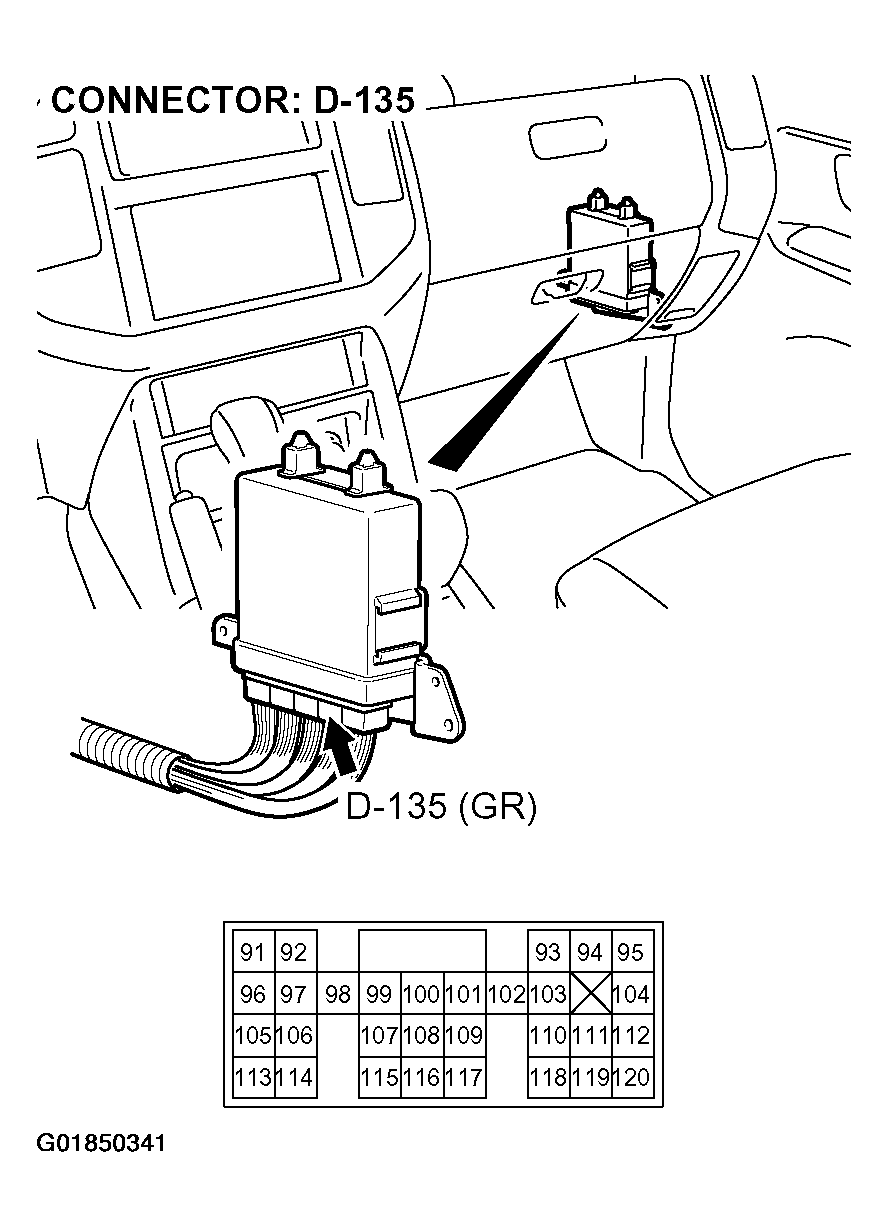 CONNECTOR: D-135

D-135 (GR)

| 91 | 92 | | | | | | 93 | 94 | 95 |
|---|---|---|---|---|---|---|---|---|---|
| 96 | 97 | 98 | 99 | 100 | 101 | 102 | 103 | | 104 |
| 105 | 106 | | 107 | 108 | 109 | | 110 | 111 | 112 |
| 113 | 114 | | 115 | 116 | 117 | | 118 | 119 | 120 |

G01850341