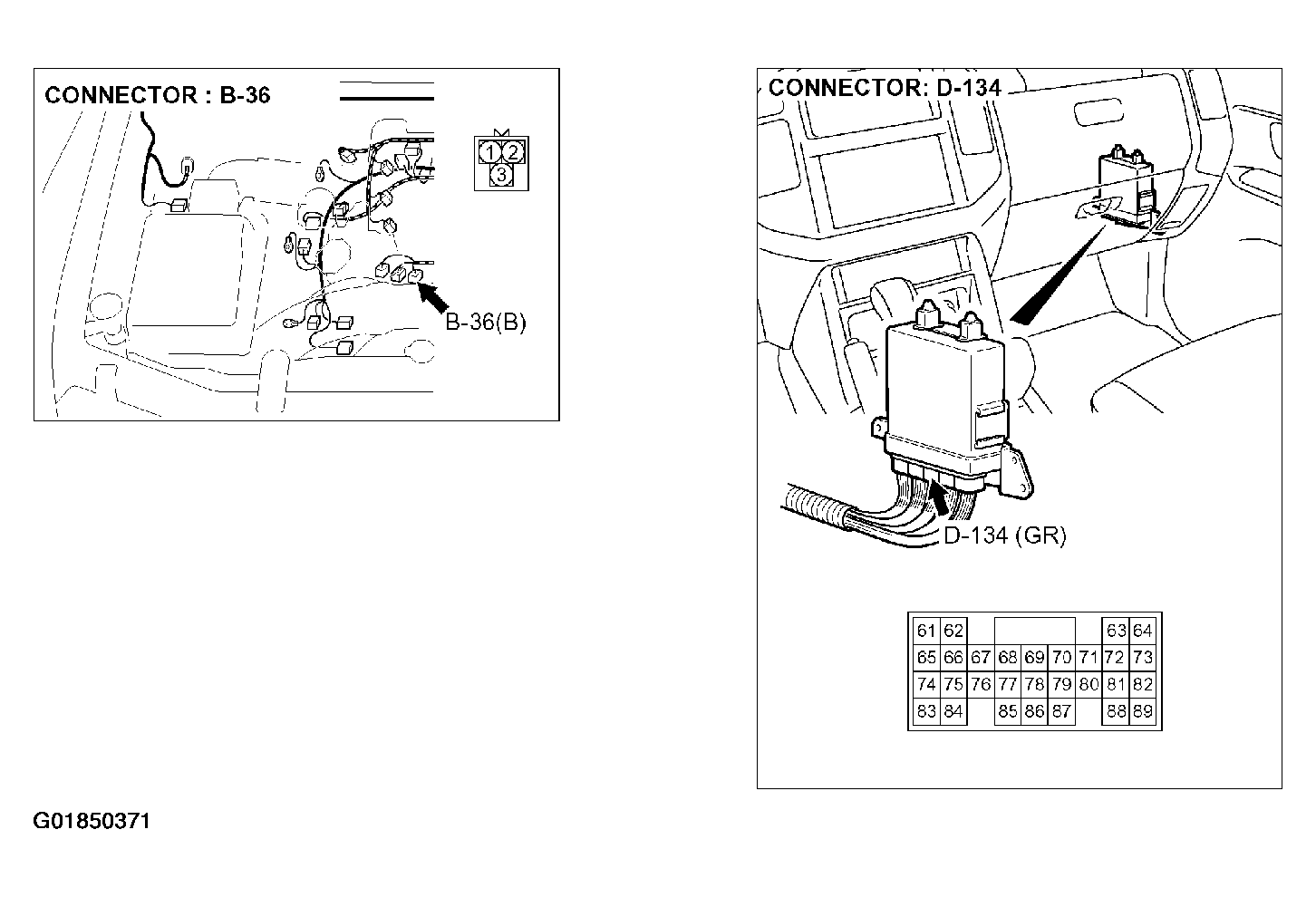 CONNECTOR : B-36

1 2
3

B-36(B)

CONNECTOR: D-134

D-134 (GR)

| 61 | 62 | | | | | | 63 | 64 |
|---|---|---|---|---|---|---|---|---|
| 65 | 66 | 67 | 68 | 69 | 70 | 71 | 72 | 73 |
| 74 | 75 | 76 | 77 | 78 | 79 | 80 | 81 | 82 |
| 83 | 84 | | 85 | 86 | 87 | | 88 | 89 |

G01850371