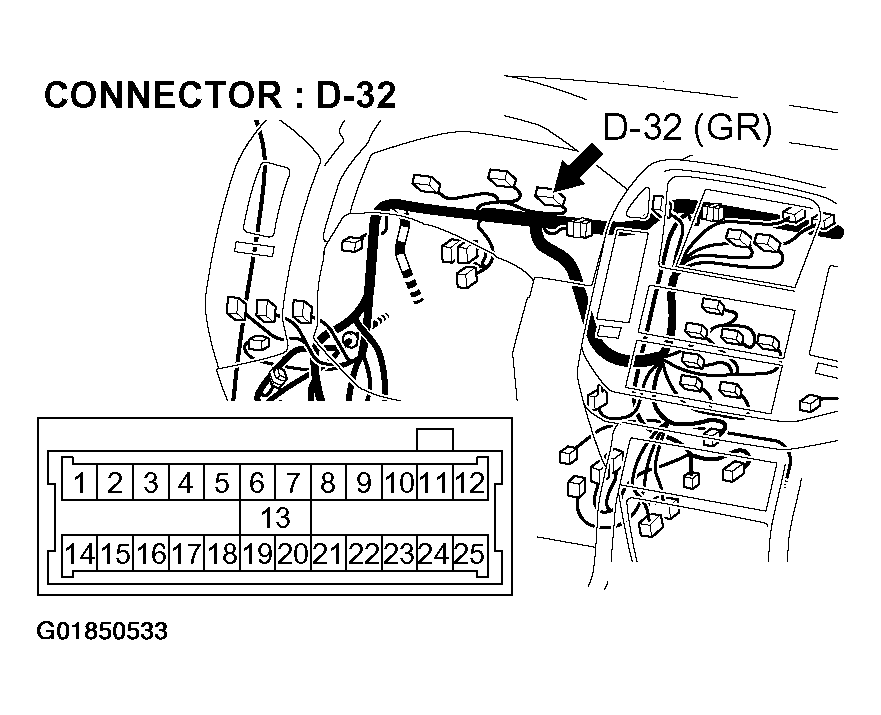 CONNECTOR : D-32

D-32 (GR)

1 2 3 4 5 6 7 8 9 10 11 12
13
14 15 16 17 18 19 20 21 22 23 24 25

G01850533