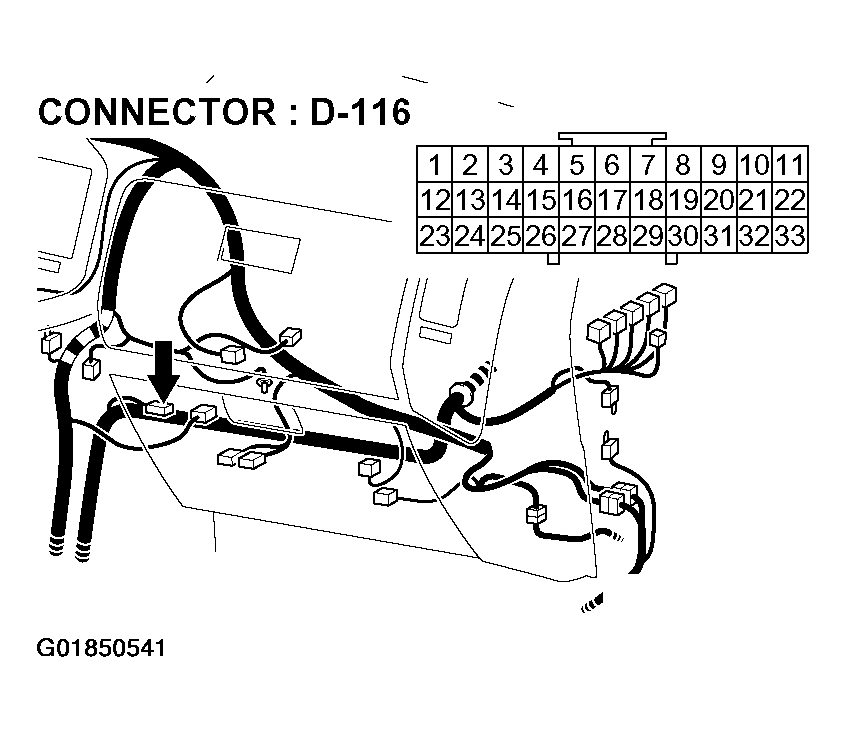 CONNECTOR : D-116

| 1 | 2 | 3 | 4 | 5 | 6 | 7 | 8 | 9 | 10 | 11 |
|---|---|---|---|---|---|---|---|---|---|---|
| 12 | 13 | 14 | 15 | 16 | 17 | 18 | 19 | 20 | 21 | 22 |
| 23 | 24 | 25 | 26 | 27 | 28 | 29 | 30 | 31 | 32 | 33 |

G01850541