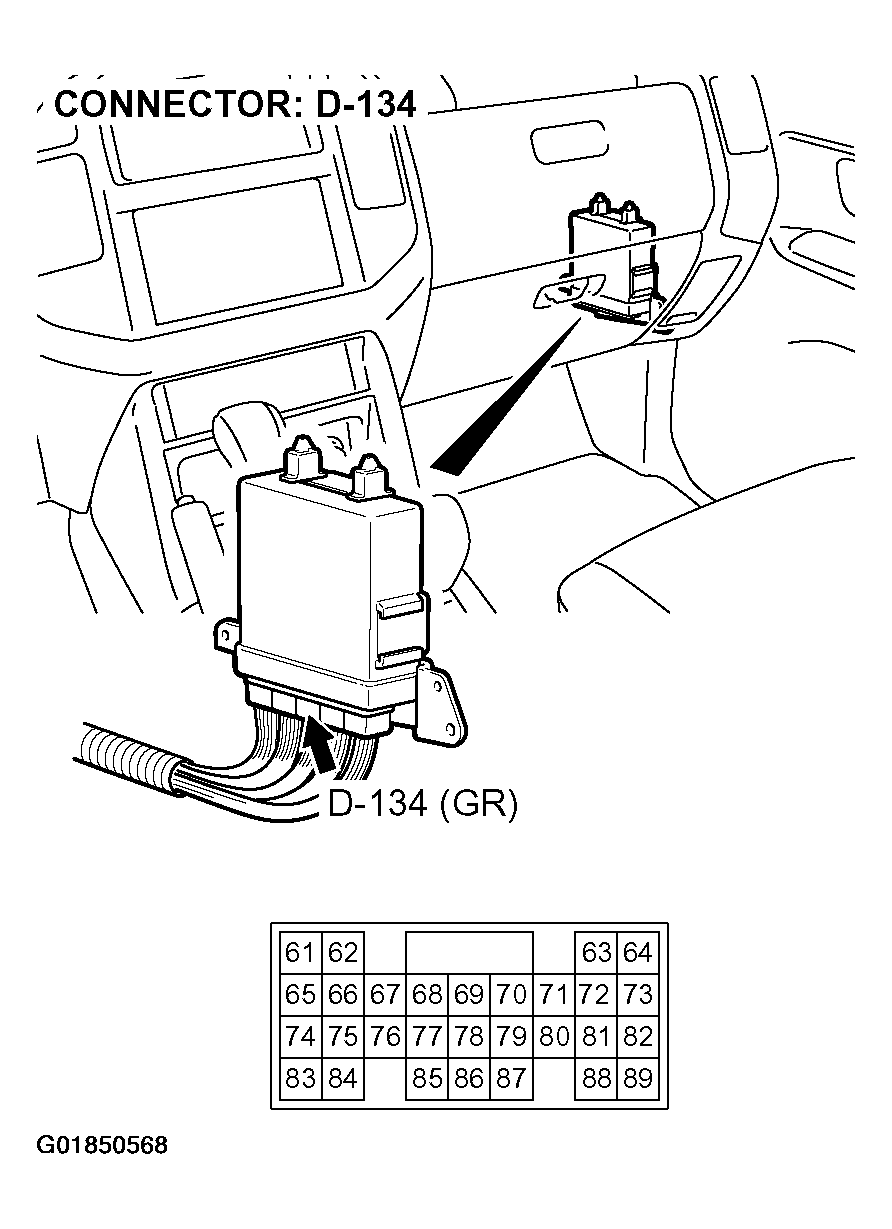 CONNECTOR: D-134

D-134 (GR)

| 61 | 62 | | | | | | 63 | 64 |
|---|---|---|---|---|---|---|---|---|
| 65 | 66 | 67 | 68 | 69 | 70 | 71 | 72 | 73 |
| 74 | 75 | 76 | 77 | 78 | 79 | 80 | 81 | 82 |
| 83 | 84 | | 85 | 86 | 87 | | 88 | 89 |

G01850568