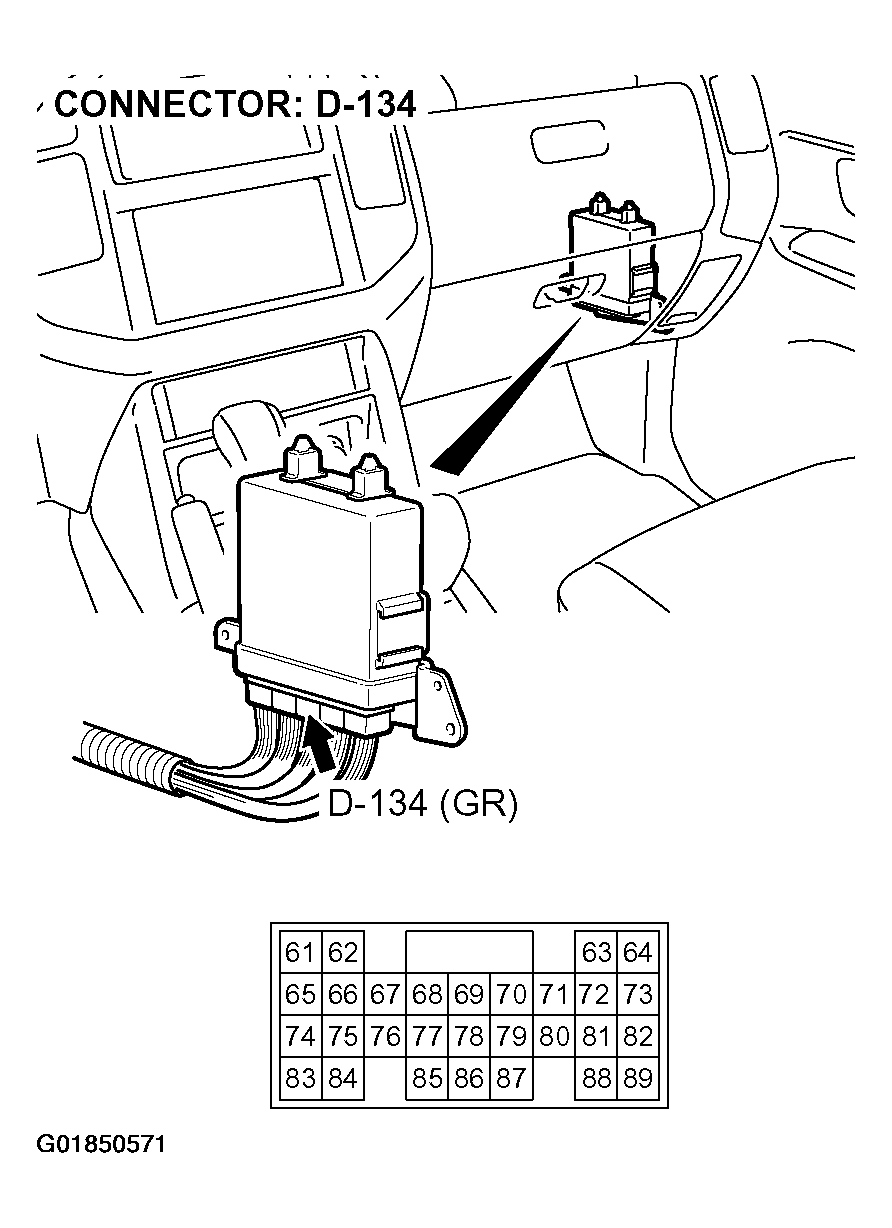 CONNECTOR: D-134

D-134 (GR)

| 61 | 62 | | | | | | 63 | 64 |
|---|---|---|---|---|---|---|---|---|
| 65 | 66 | 67 | 68 | 69 | 70 | 71 | 72 | 73 |
| 74 | 75 | 76 | 77 | 78 | 79 | 80 | 81 | 82 |
| 83 | 84 | | 85 | 86 | 87 | | 88 | 89 |

G01850571