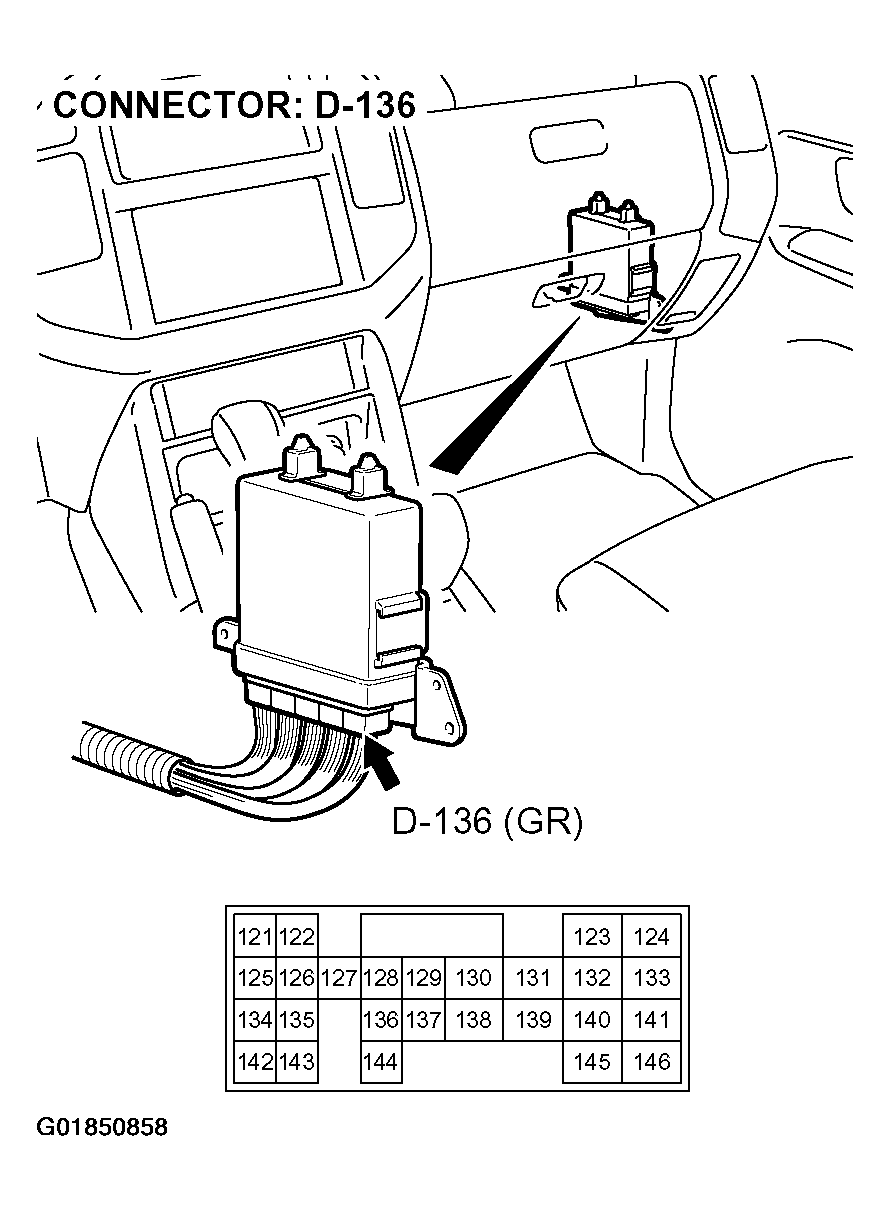 CONNECTOR: D-136

D-136 (GR)

| 121 | 122 | | | | | | 123 | 124 |
|---|---|---|---|---|---|---|---|---|
| 125 | 126 | 127 | 128 | 129 | 130 | 131 | 132 | 133 |
| 134 | 135 | | 136 | 137 | 138 | 139 | 140 | 141 |
| 142 | 143 | | 144 | | | | 145 | 146 |

G01850858