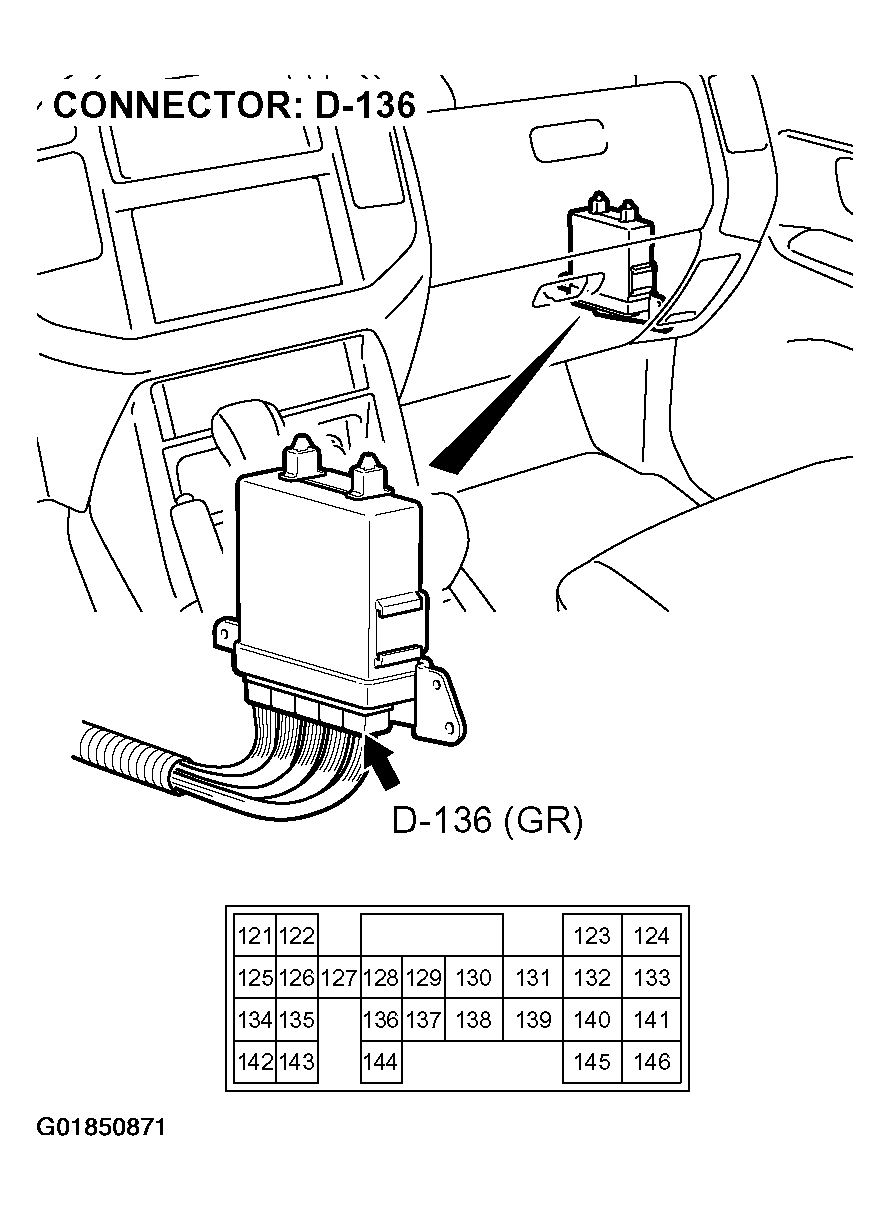 CONNECTOR: D-136

D-136 (GR)

| 121 | 122 | | | | | | 123 | 124 |
|---|---|---|---|---|---|---|---|---|
| 125 | 126 | 127 | 128 | 129 | 130 | 131 | 132 | 133 |
| 134 | 135 | | 136 | 137 | 138 | 139 | 140 | 141 |
| 142 | 143 | | 144 | | | | 145 | 146 |

G01850871