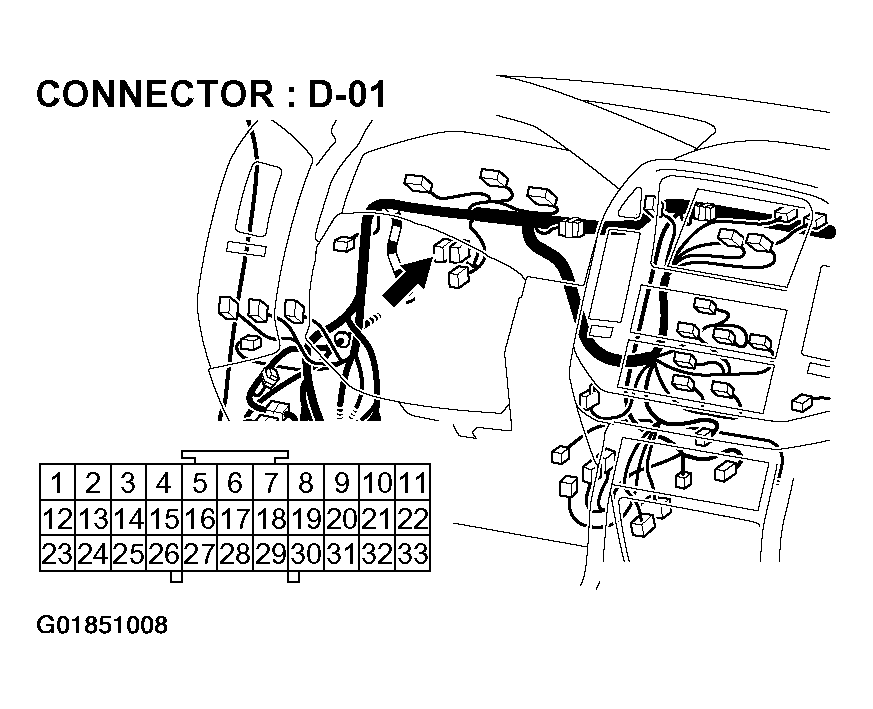 CONNECTOR : D-01

| 1 | 2 | 3 | 4 | 5 | 6 | 7 | 8 | 9 | 10 | 11 |
|---|---|---|---|---|---|---|---|---|---|---|
| 12 | 13 | 14 | 15 | 16 | 17 | 18 | 19 | 20 | 21 | 22 |
| 23 | 24 | 25 | 26 | 27 | 28 | 29 | 30 | 31 | 32 | 33 |

G01851008