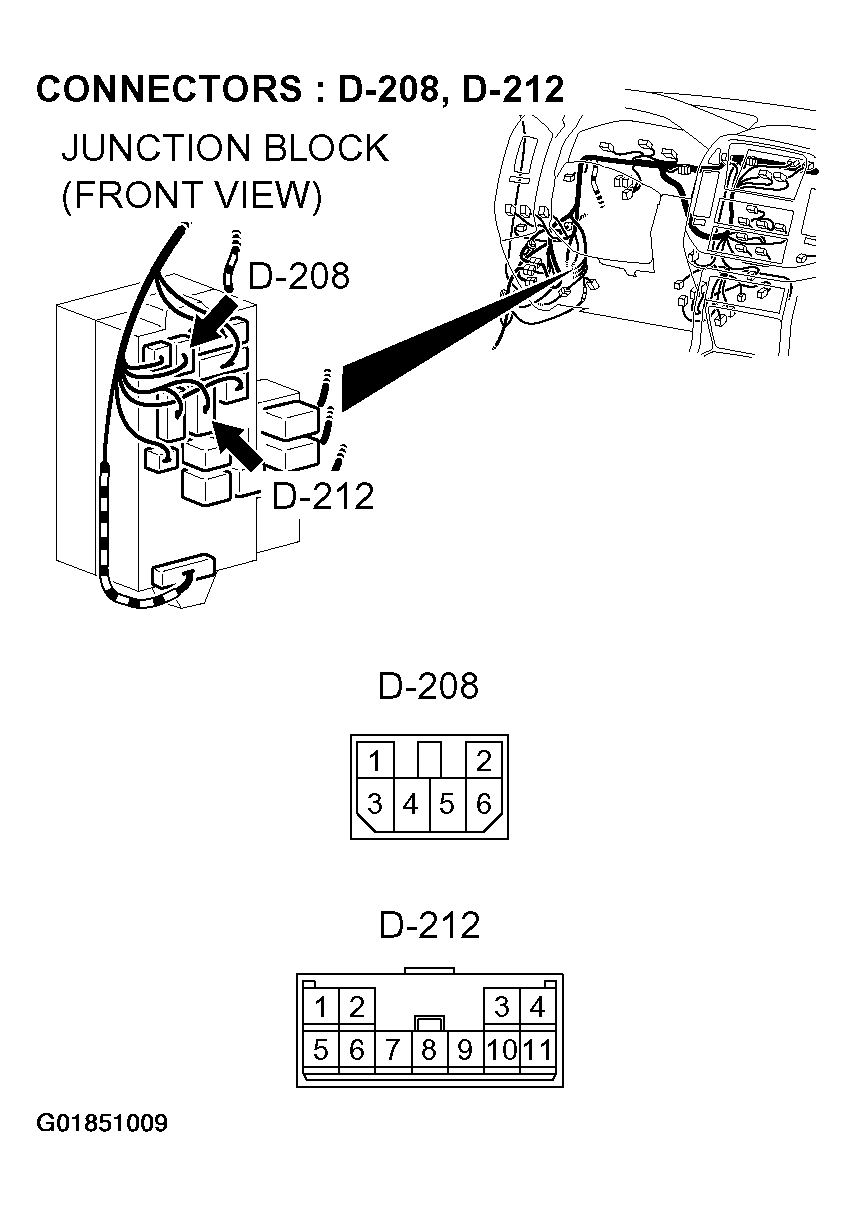 CONNECTORS : D-208, D-212

JUNCTION BLOCK
(FRONT VIEW)

D-208

D-212

D-208

1 2
3 4 5 6

D-212

1 2 3 4
5 6 7 8 9 10 11

G01851009