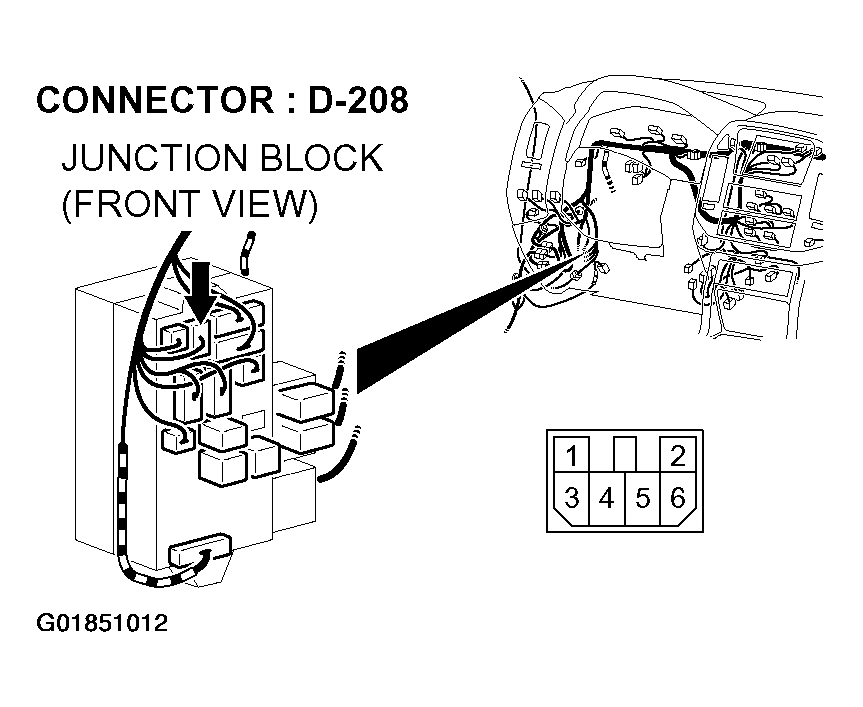 CONNECTOR : D-208

JUNCTION BLOCK (FRONT VIEW)

1
2
3
4
5
6

G01851012