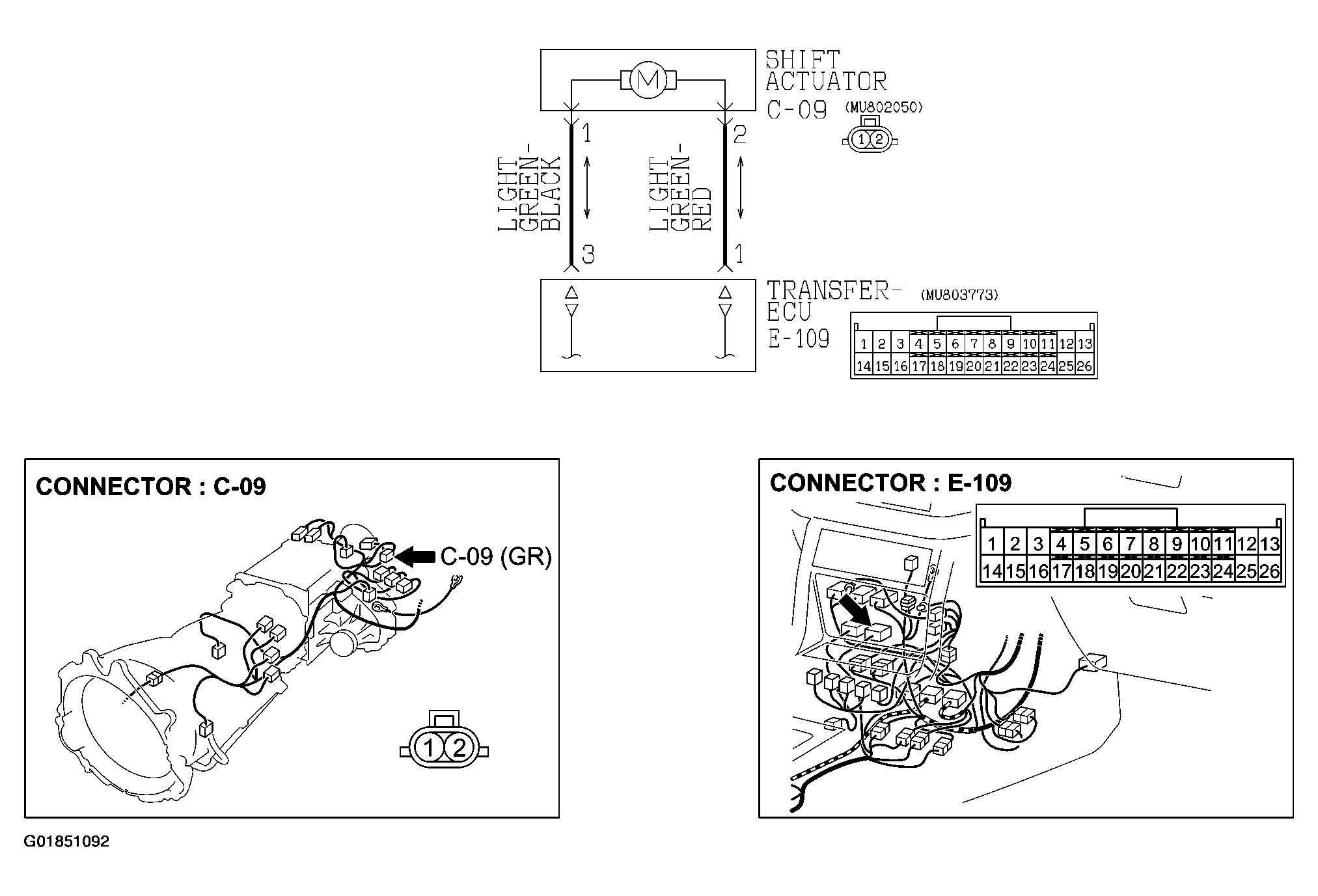 M

SHIFT ACTUATOR
C-09 (MU802050)

1 2

1 2

LIGHT GREEN-BLACK

LIGHT GREEN-RED

3 1

TRANSFER-ECU
E-109 (MU803773)

| 1 | 2 | 3 | 4 | 5 | 6 | 7 | 8 | 9 | 10 | 11 | 12 | 13 |
|---|---|---|---|---|---|---|---|---|---|---|---|---|
| 14 | 15 | 16 | 17 | 18 | 19 | 20 | 21 | 22 | 23 | 24 | 25 | 26 |

CONNECTOR : C-09

C-09 (GR)

1 2

CONNECTOR : E-109

| 1 | 2 | 3 | 4 | 5 | 6 | 7 | 8 | 9 | 10 | 11 | 12 | 13 |
|---|---|---|---|---|---|---|---|---|---|---|---|---|
| 14 | 15 | 16 | 17 | 18 | 19 | 20 | 21 | 22 | 23 | 24 | 25 | 26 |

G01851092