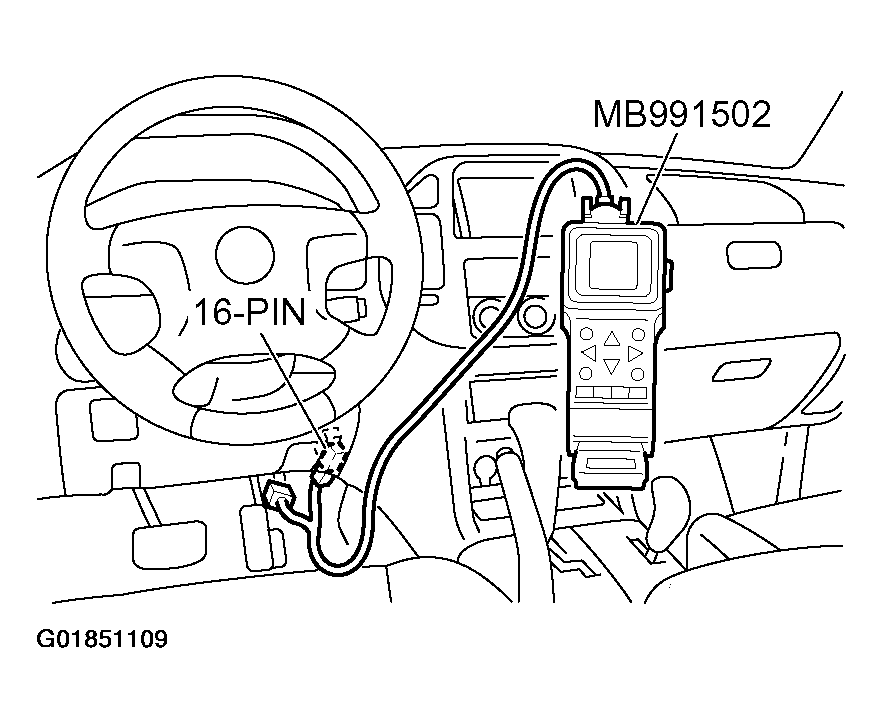 MB991502

16-PIN

G01851109