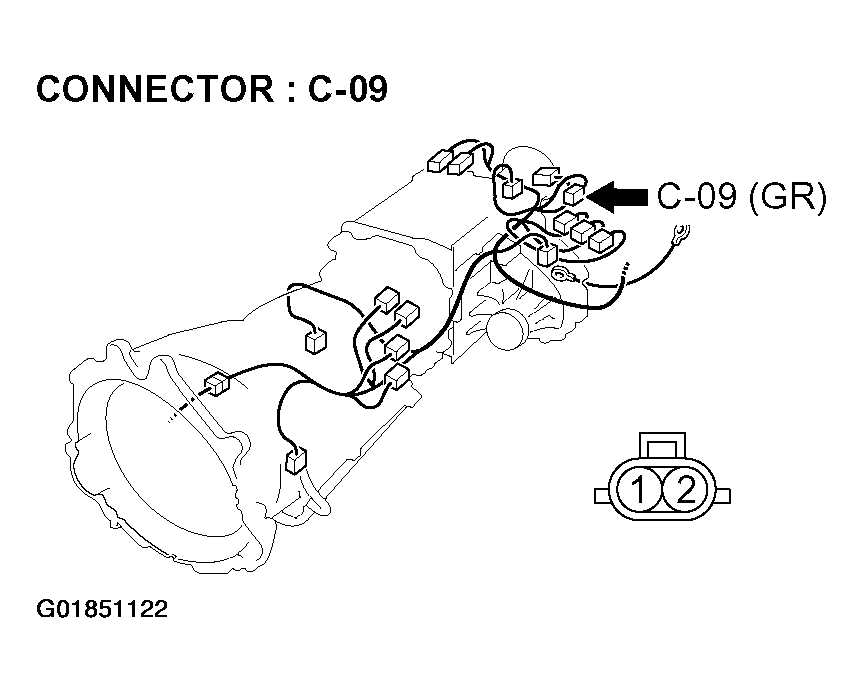 CONNECTOR : C-09

C-09 (GR)

1 2

G01851122