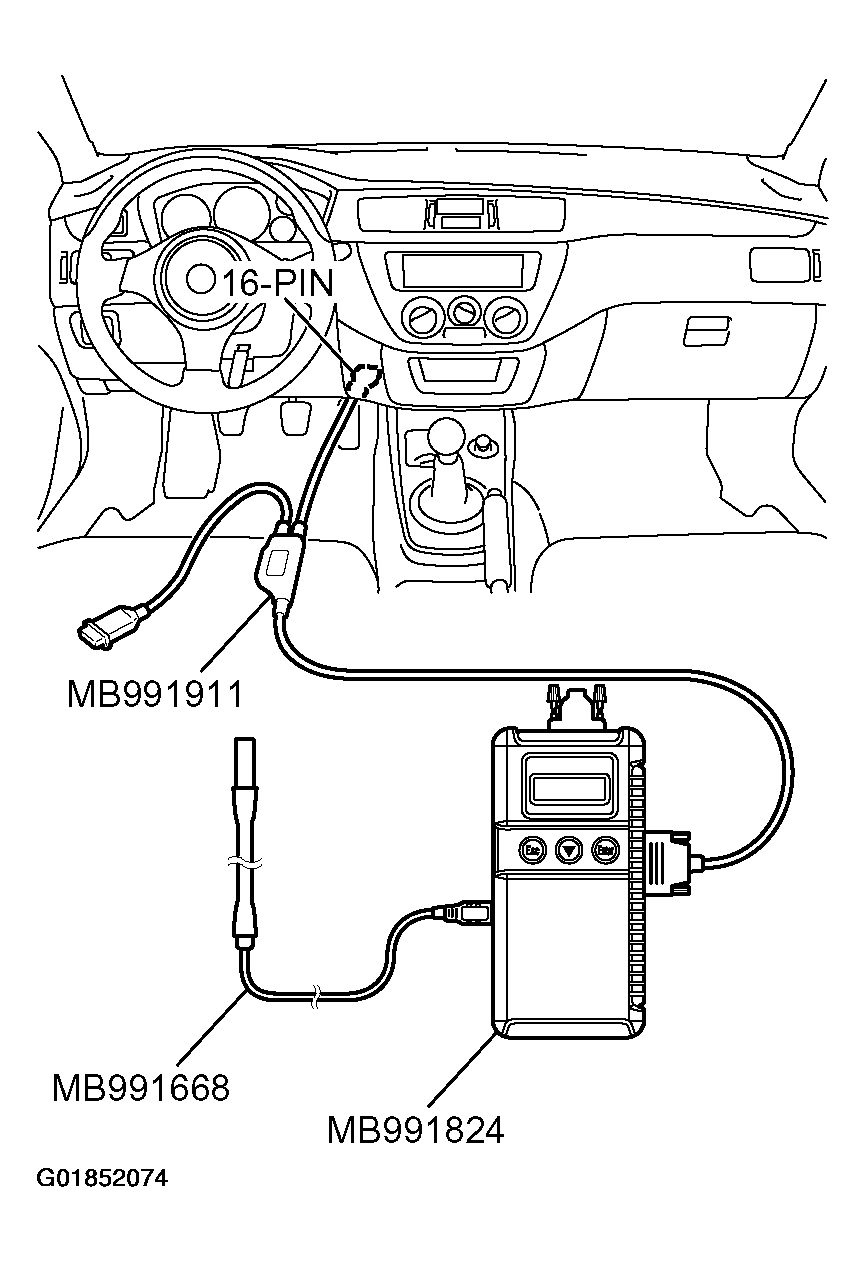 16-PIN

MB991911

Esc

Enter

MB991668

MB991824

G01852074