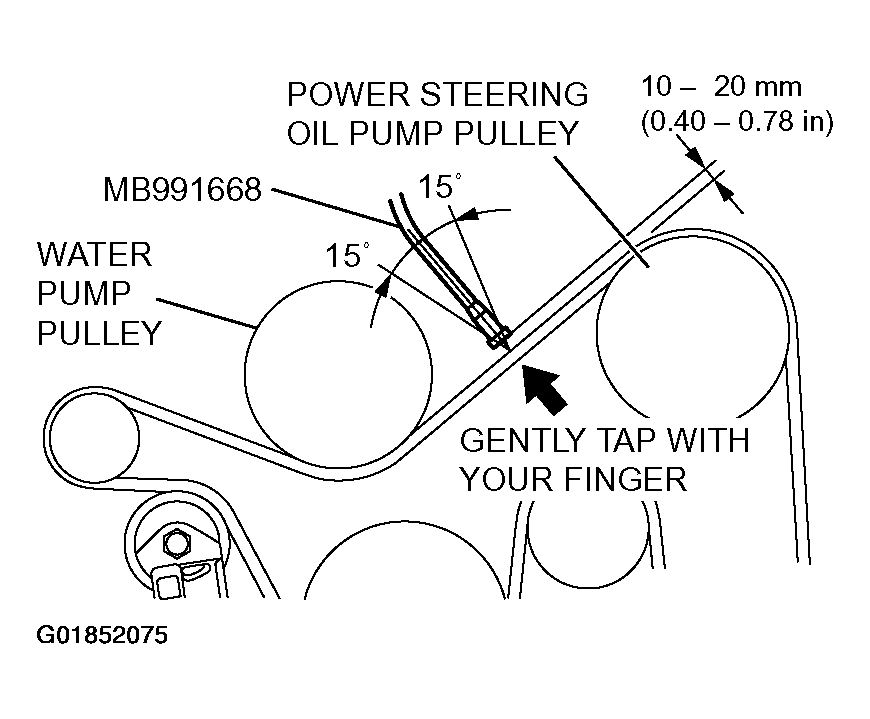 POWER STEERING OIL PUMP PULLEY

10 – 20 mm (0.40 – 0.78 in)

MB991668

15°

15°

WATER PUMP PULLEY

GENTLY TAP WITH YOUR FINGER

G01852075