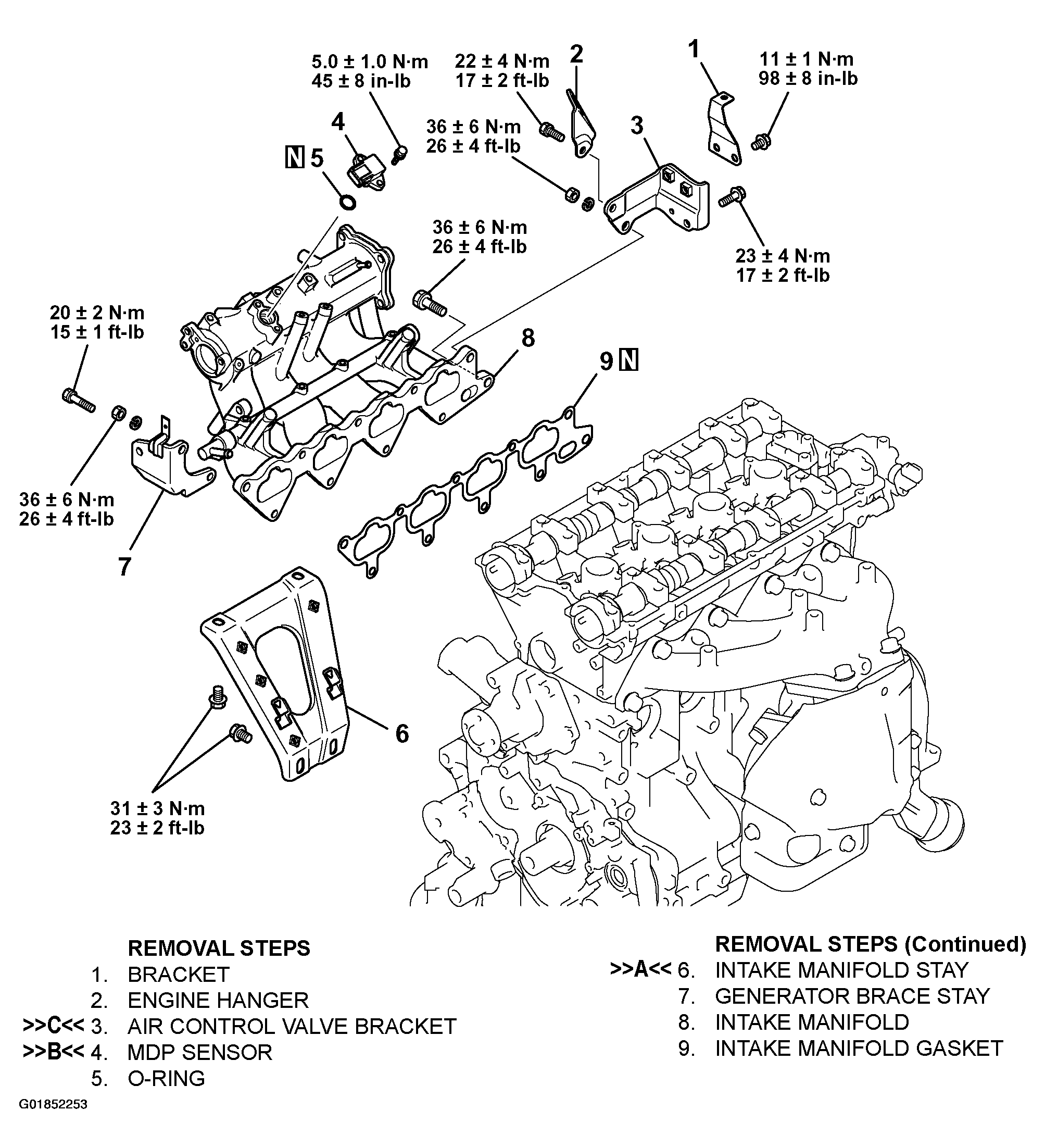 5.0 ± 1.0 N·m
45 ± 8 in-lb

22 ± 4 N·m
17 ± 2 ft-lb

2

1

11 ± 1 N·m
98 ± 8 in-lb

4

36 ± 6 N·m
26 ± 4 ft-lb

3

N 5

36 ± 6 N·m
26 ± 4 ft-lb

23 ± 4 N·m
17 ± 2 ft-lb

20 ± 2 N·m
15 ± 1 ft-lb

8

9 N

36 ± 6 N·m
26 ± 4 ft-lb

7

6

31 ± 3 N·m
23 ± 2 ft-lb

REMOVAL STEPS
1. BRACKET
2. ENGINE HANGER
>>C<< 3. AIR CONTROL VALVE BRACKET
>>B<< 4. MDP SENSOR
5. O-RING

REMOVAL STEPS (Continued)
>>A<< 6. INTAKE MANIFOLD STAY
7. GENERATOR BRACE STAY
8. INTAKE MANIFOLD
9. INTAKE MANIFOLD GASKET

G01852253