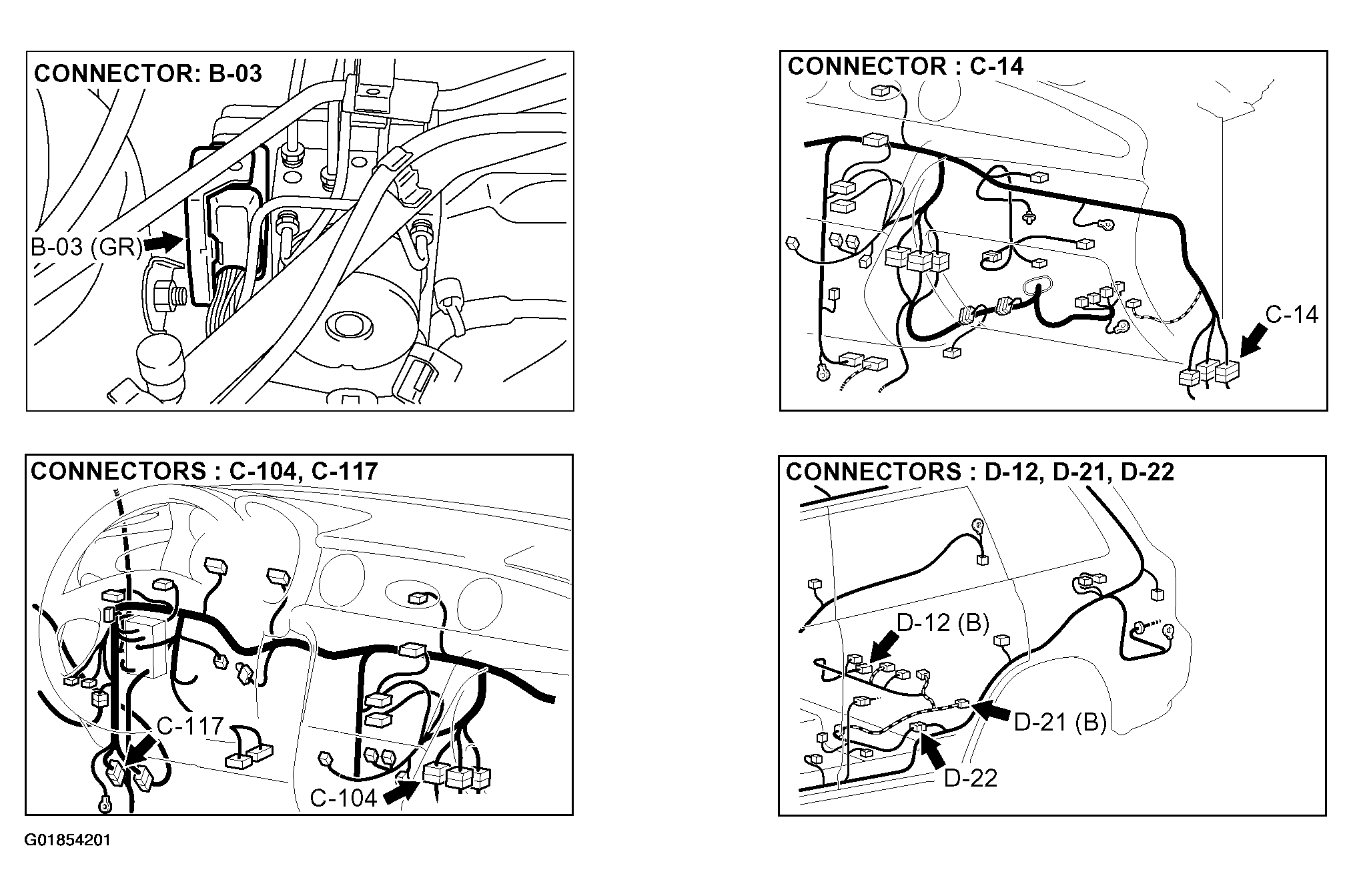 CONNECTOR: B-03

B-03 (GR)

CONNECTOR : C-14

C-14

CONNECTORS : C-104, C-117

C-117

C-104

CONNECTORS : D-12, D-21, D-22

D-12 (B)

D-21 (B)

D-22

G01854201