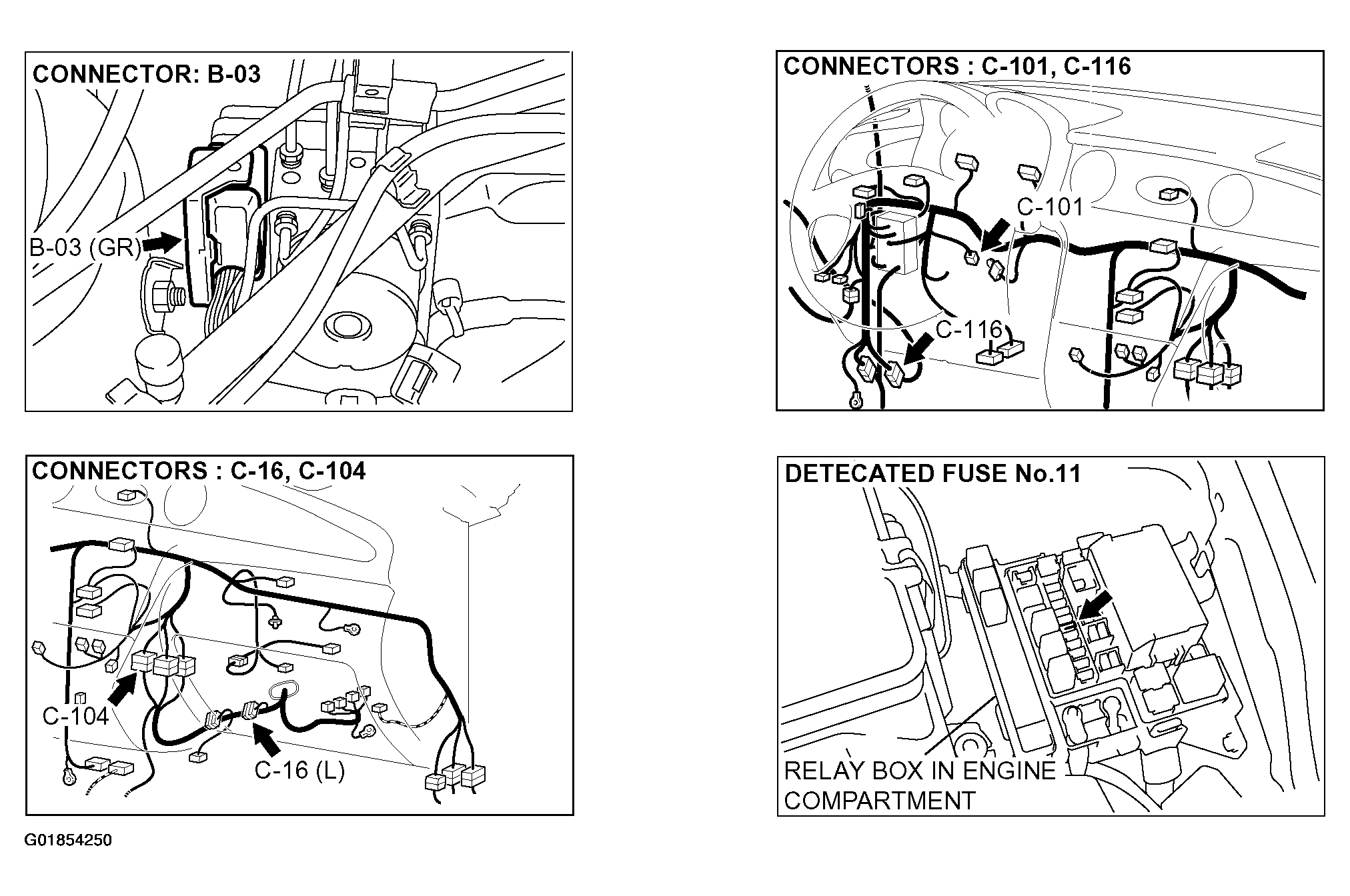 CONNECTOR: B-03

B-03 (GR)

CONNECTORS : C-101, C-116

C-101

C-116

CONNECTORS : C-16, C-104

C-104

C-16 (L)

DETECATED FUSE No.11

RELAY BOX IN ENGINE COMPARTMENT

G01854250