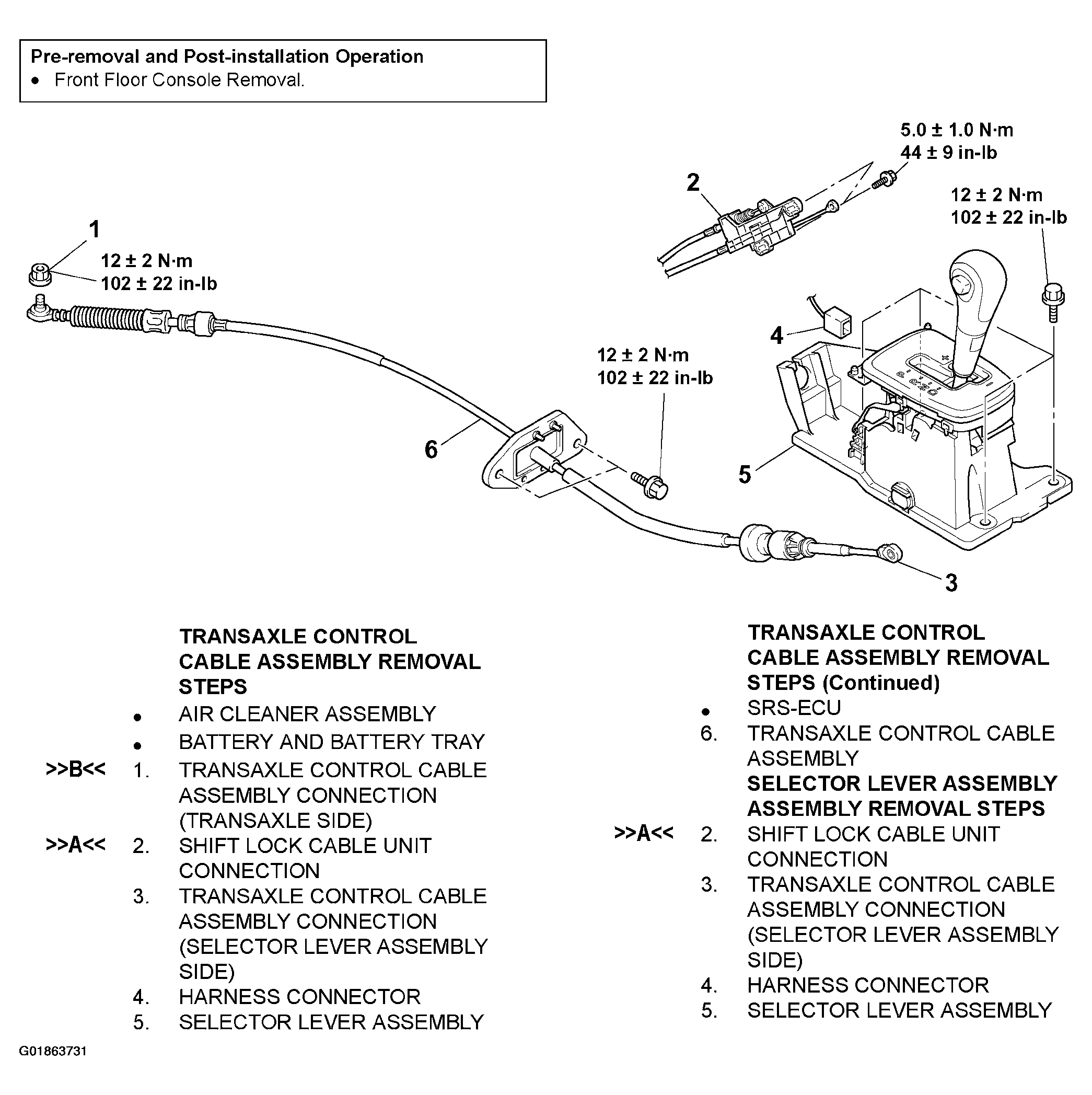 Pre-removal and Post-installation Operation
• Front Floor Console Removal.

5.0 ± 1.0 N·m
44 ± 9 in-lb

2

12 ± 2 N·m
102 ± 22 in-lb

1

12 ± 2 N·m
102 ± 22 in-lb

4

12 ± 2 N·m
102 ± 22 in-lb

6

5

3

TRANSAXLE CONTROL CABLE ASSEMBLY REMOVAL STEPS
• AIR CLEANER ASSEMBLY
• BATTERY AND BATTERY TRAY
>>B<< 1. TRANSAXLE CONTROL CABLE ASSEMBLY CONNECTION (TRANSAXLE SIDE)
>>A<< 2. SHIFT LOCK CABLE UNIT CONNECTION
3. TRANSAXLE CONTROL CABLE ASSEMBLY CONNECTION (SELECTOR LEVER ASSEMBLY SIDE)
4. HARNESS CONNECTOR
5. SELECTOR LEVER ASSEMBLY

TRANSAXLE CONTROL CABLE ASSEMBLY REMOVAL STEPS (Continued)
• SRS-ECU
6. TRANSAXLE CONTROL CABLE ASSEMBLY
SELECTOR LEVER ASSEMBLY ASSEMBLY REMOVAL STEPS
>>A<< 2. SHIFT LOCK CABLE UNIT CONNECTION
3. TRANSAXLE CONTROL CABLE ASSEMBLY CONNECTION (SELECTOR LEVER ASSEMBLY SIDE)
4. HARNESS CONNECTOR
5. SELECTOR LEVER ASSEMBLY

G01863731