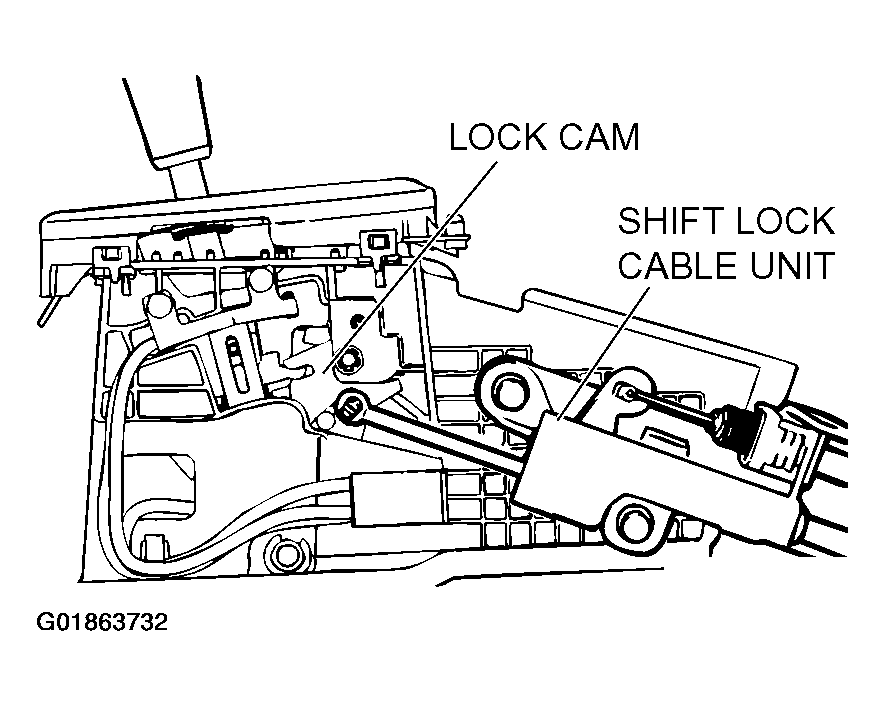 LOCK CAM

SHIFT LOCK
CABLE UNIT

G01863732