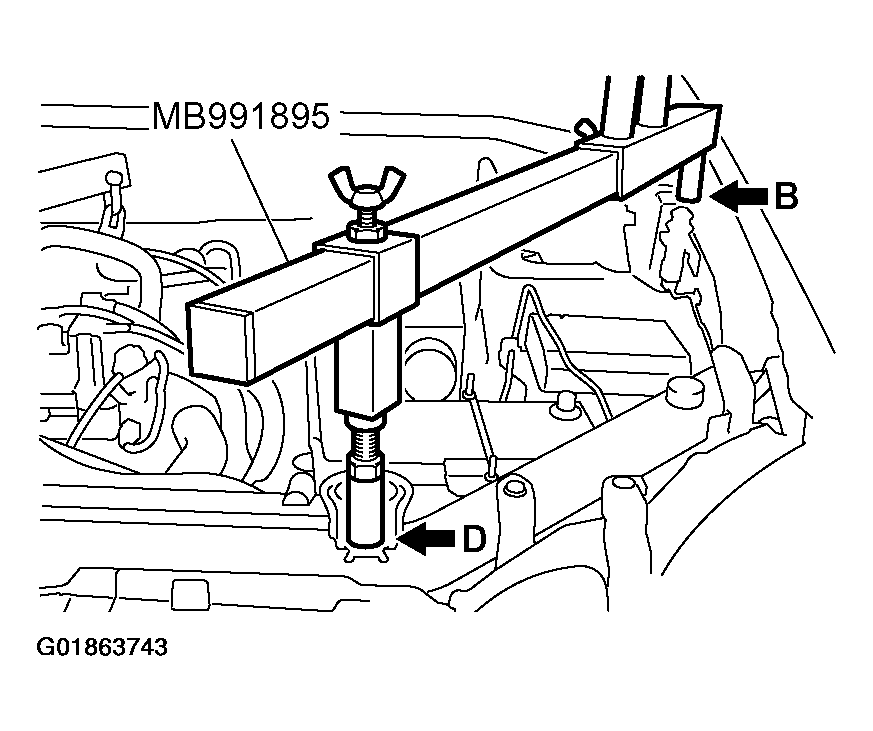 MB991895
B
D
G01863743