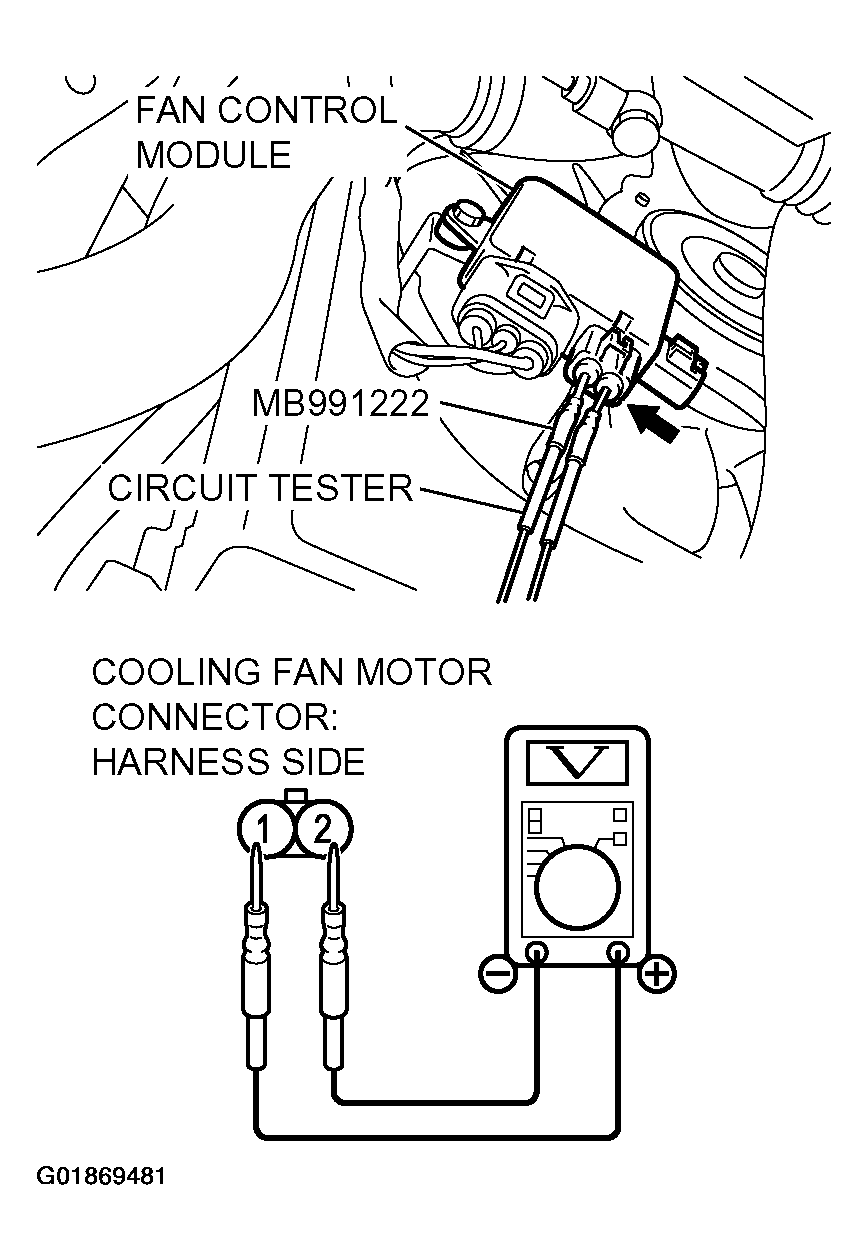 FAN CONTROL MODULE

MB991222

CIRCUIT TESTER

COOLING FAN MOTOR CONNECTOR: HARNESS SIDE

1 2

V

−

+

G01869481