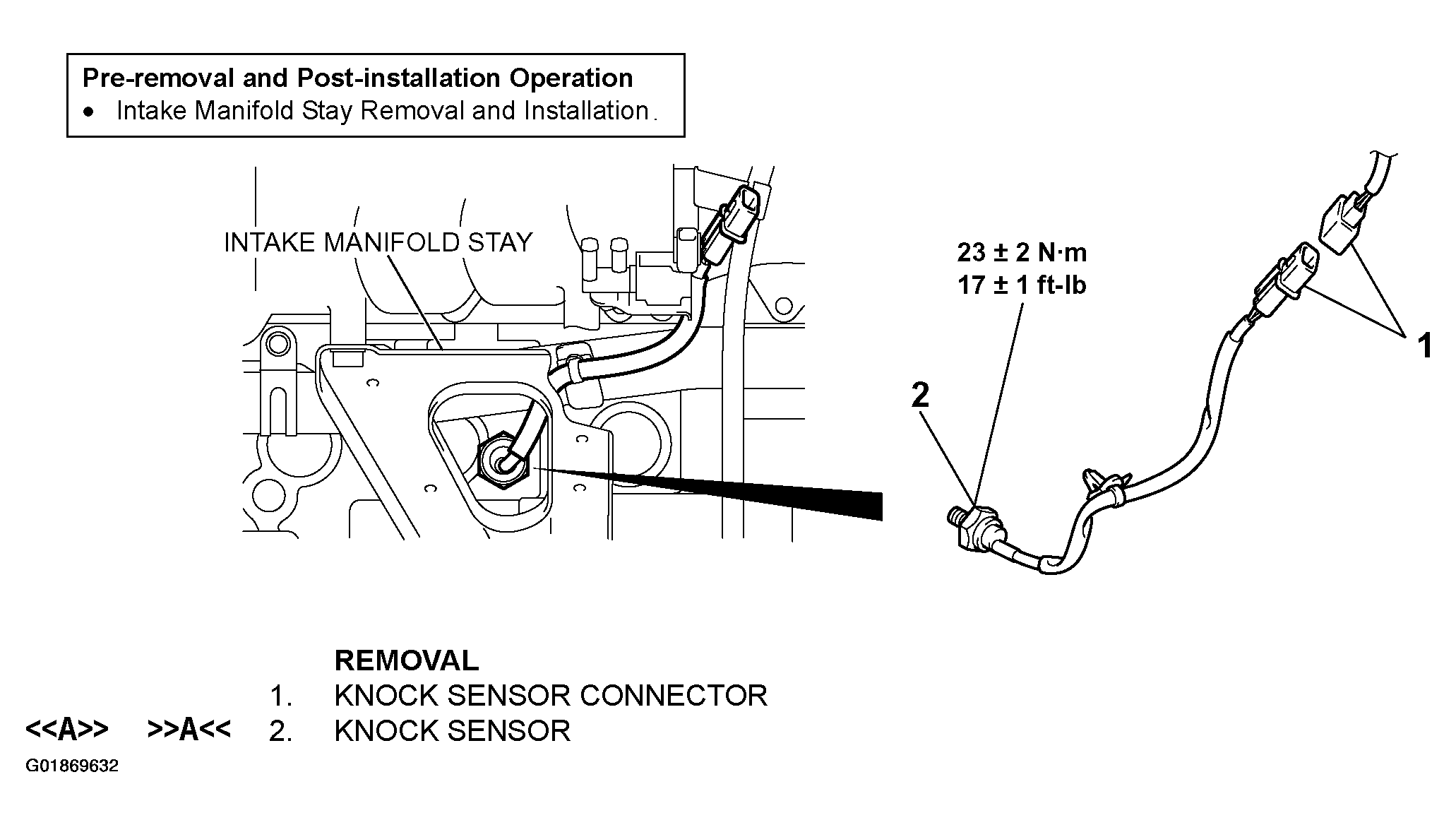 Pre-removal and Post-installation Operation
• Intake Manifold Stay Removal and Installation.

INTAKE MANIFOLD STAY

23 ± 2 N·m
17 ± 1 ft-lb

1

2

REMOVAL
1. KNOCK SENSOR CONNECTOR
<<A>> >>A<< 2. KNOCK SENSOR

G01869632