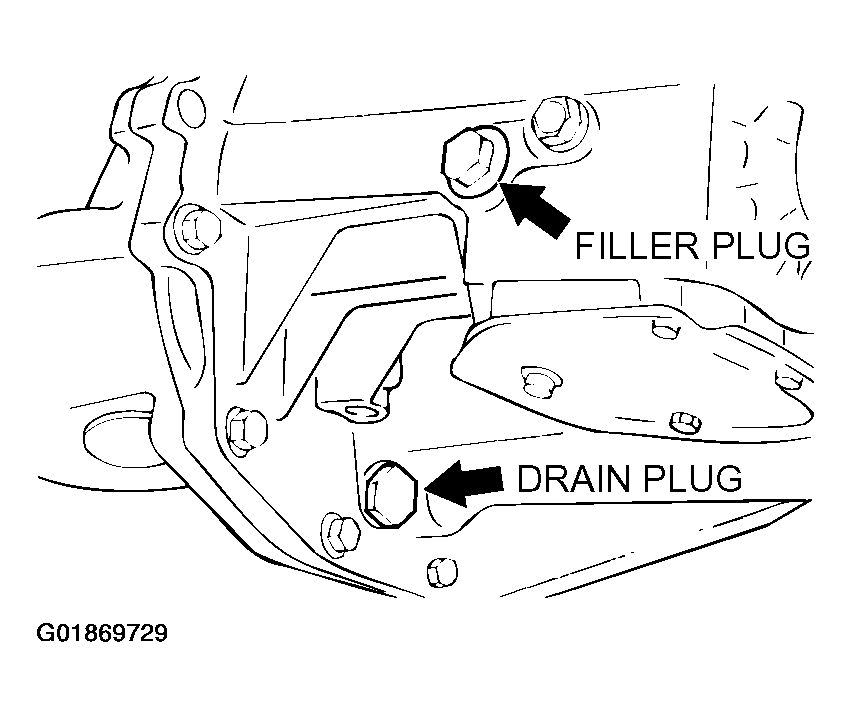 FILLER PLUG

DRAIN PLUG

G01869729