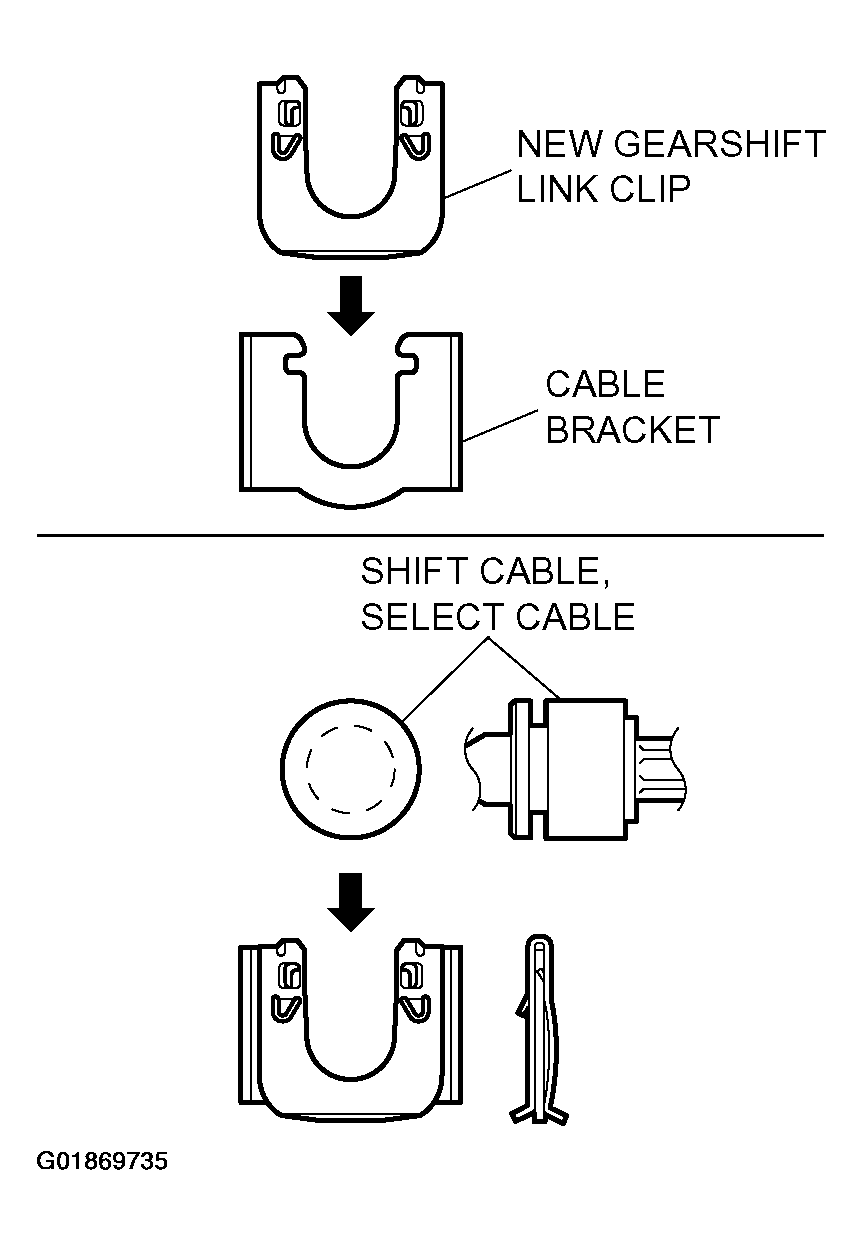 NEW GEARSHIFT LINK CLIP

CABLE BRACKET

SHIFT CABLE, SELECT CABLE

G01869735