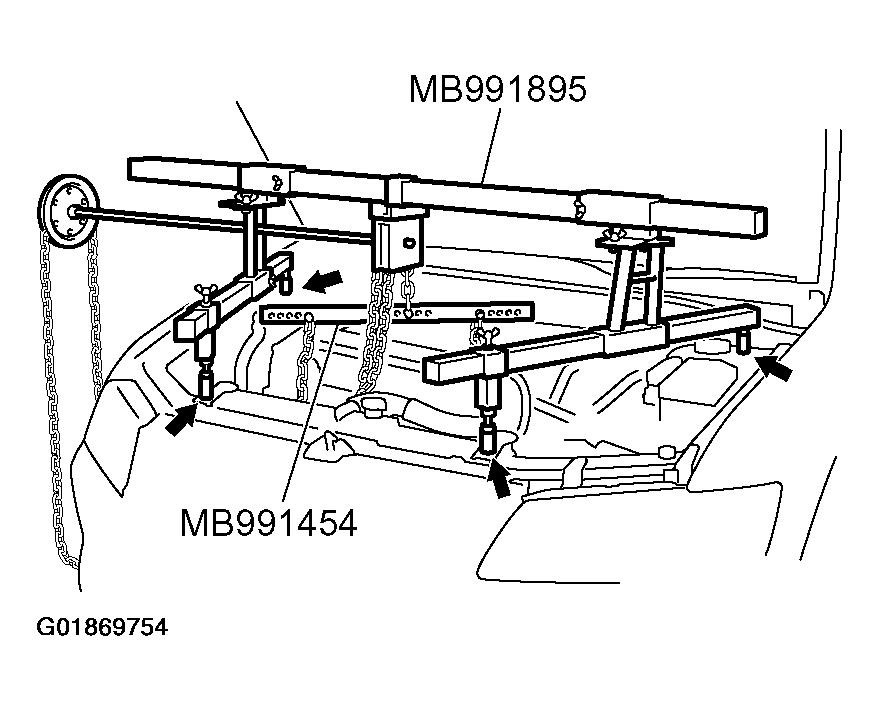 MB991895

MB991454

G01869754